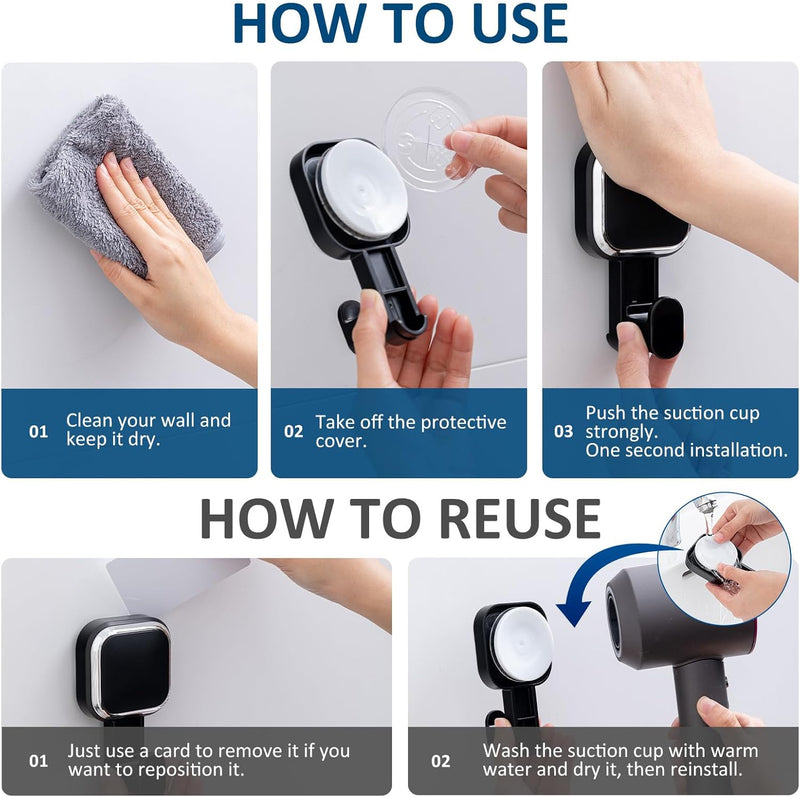 HOW TO USE

01 Clean your wall and keep it dry.

02 Take off the protective cover.

03 Push the suction cup strongly.
One second installation.

HOW TO REUSE

01 Just use a card to remove it if you want to reposition it.

02 Wash the suction cup with warm water and dry it, then reinstall.