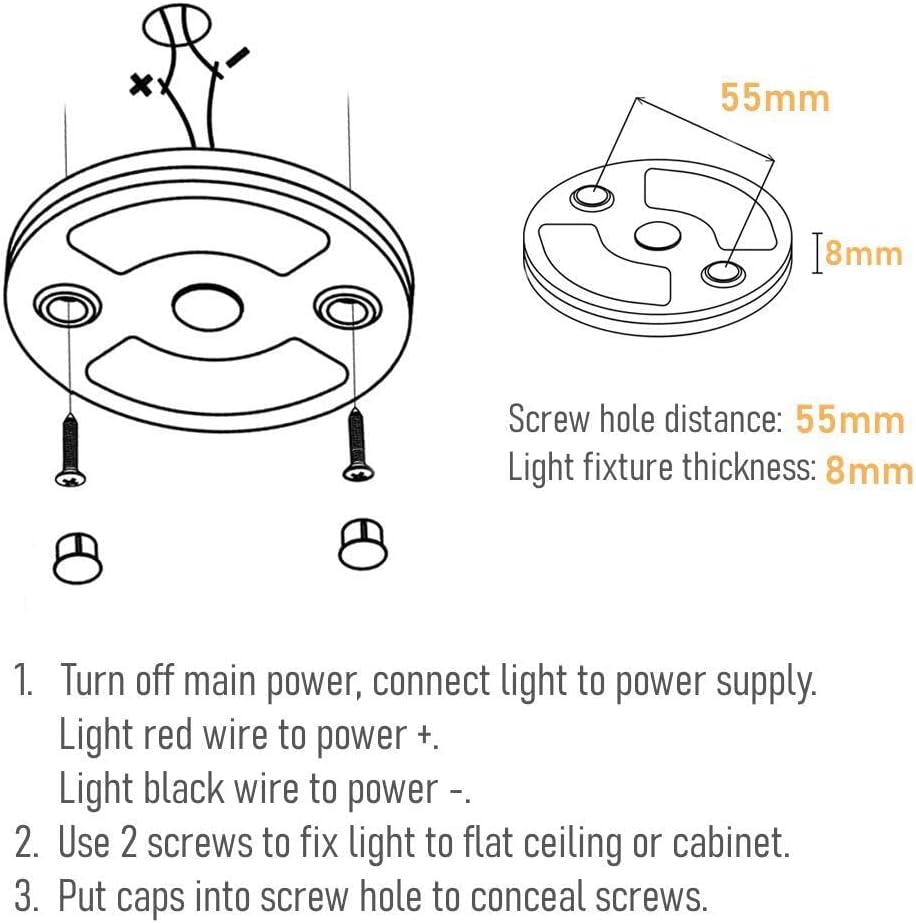 +
-
55mm
8mm

Screw hole distance: 55mm
Light fixture thickness: 8mm

1. Turn off main power, connect light to power supply.
Light red wire to power +.
Light black wire to power -.
2. Use 2 screws to fix light to flat ceiling or cabinet.
3. Put caps into screw hole to conceal screws.