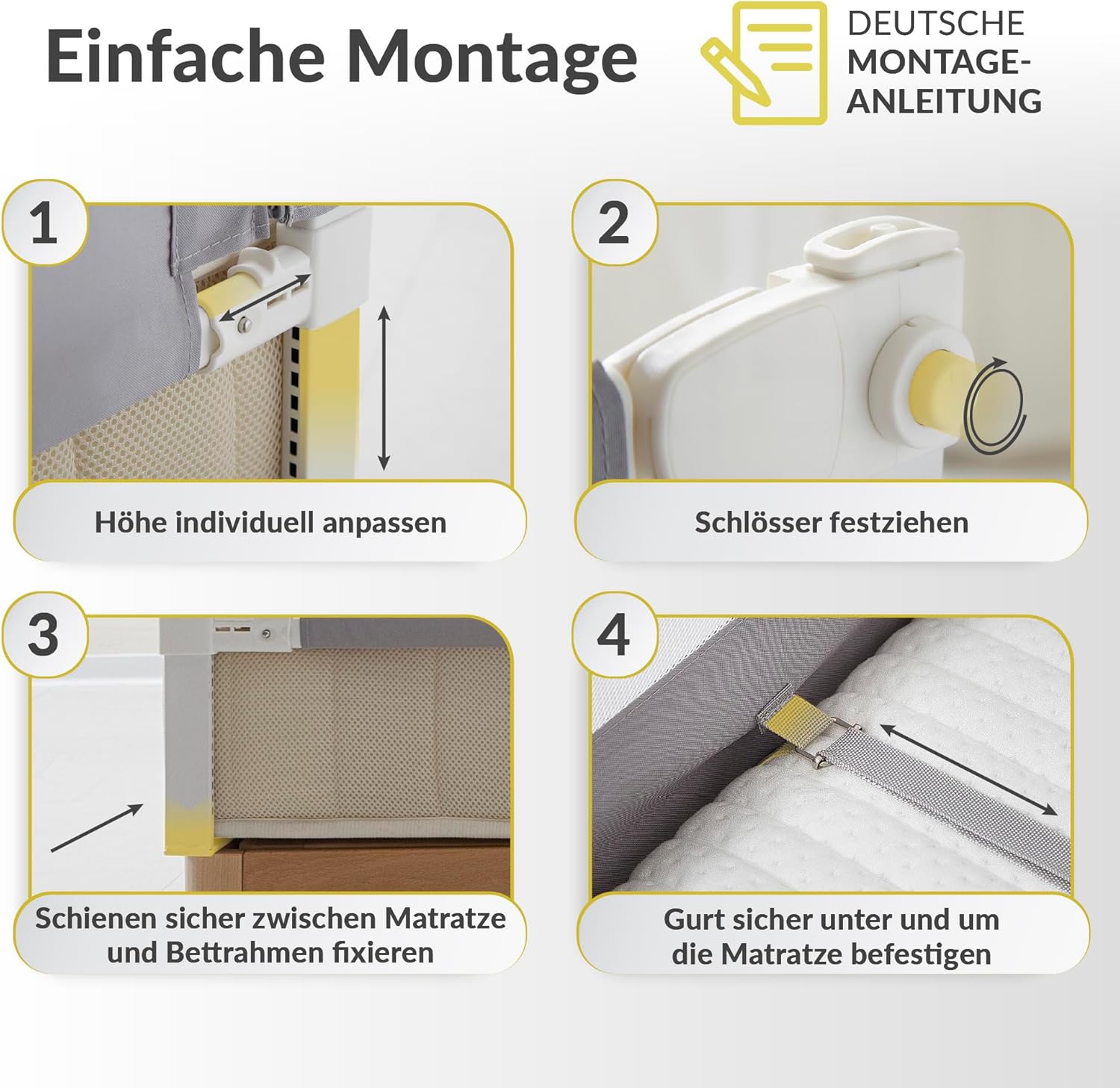 Einfache Montage

DEUTSCHE MONTAGE-ANLEITUNG

1

Höhe individuell anpassen

2

Schlösser festziehen

3

Schienen sicher zwischen Matratze und Bettrahmen fixieren

4

Gurt sicher unter und um die Matratze befestigen