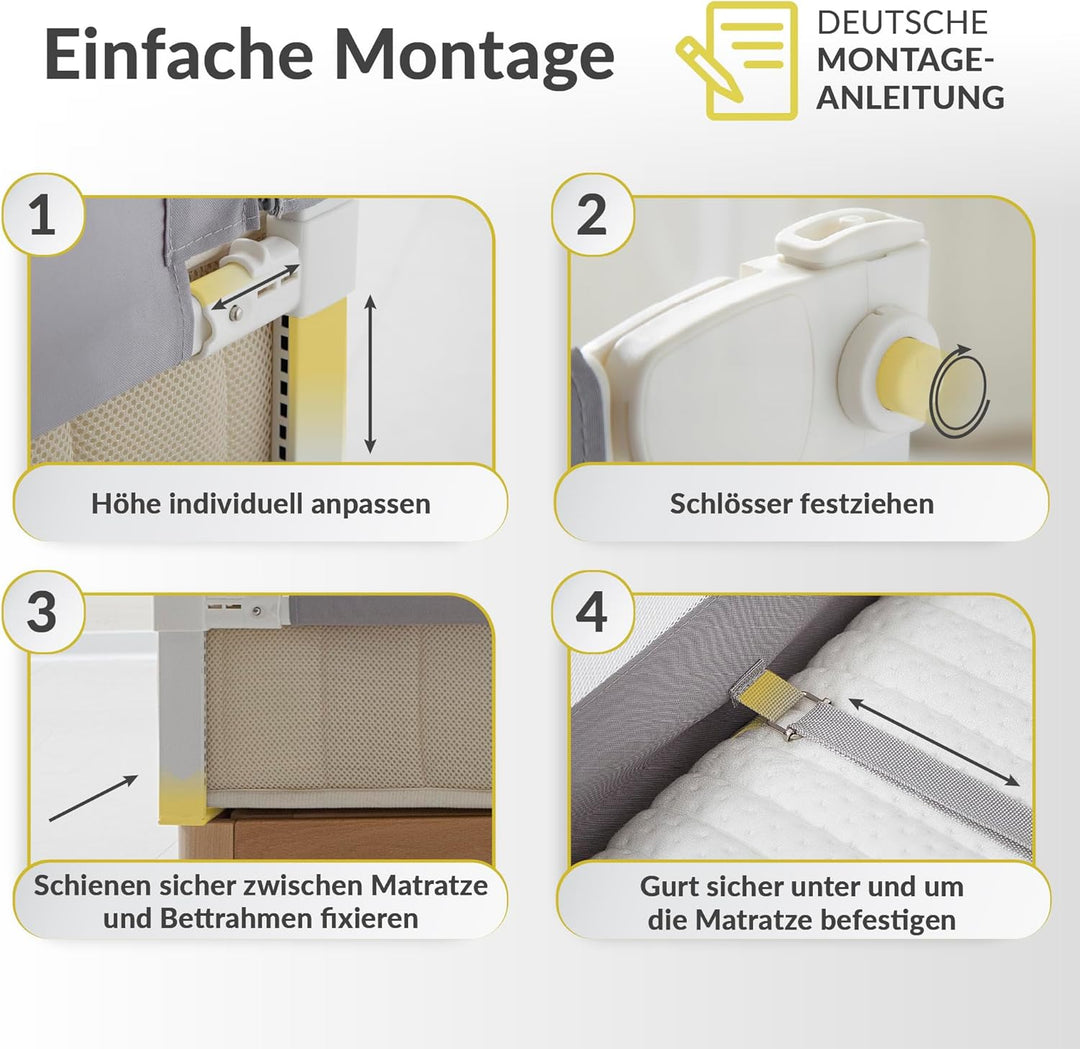 Einfache Montage

DEUTSCHE MONTAGE-ANLEITUNG

1

Höhe individuell anpassen

2

Schlösser festziehen

3

Schienen sicher zwischen Matratze und Bettrahmen fixieren

4

Gurt sicher unter und um die Matratze befestigen