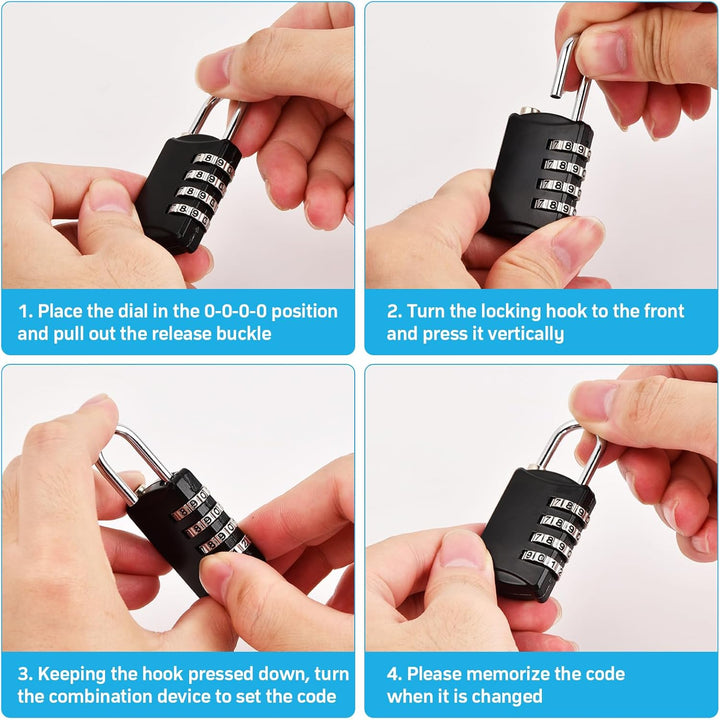 1. Place the dial in the 0-0-0-0 position and pull out the release buckle

2. Turn the locking hook to the front and press it vertically

3. Keeping the hook pressed down, turn the combination device to set the code

4. Please memorize the code when it is changed