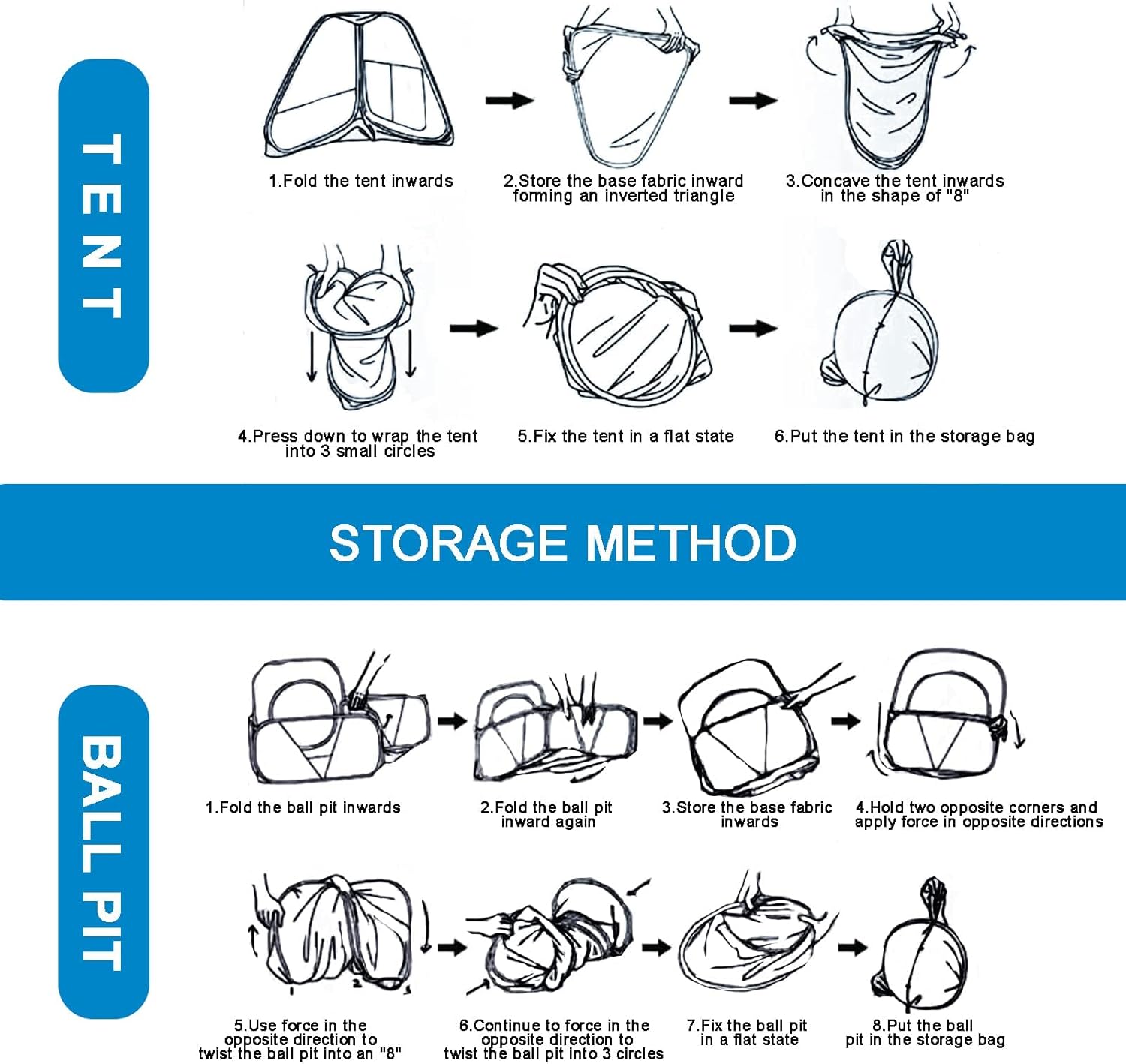 TENT

1.Fold the tent inwards

2.Store the base fabric inward forming an inverted triangle

3.Concave the tent inwards in the shape of "8"

4.Press down to wrap the tent into 3 small circles

5.Fix the tent in a flat state

6.Put the tent in the storage bag

STORAGE METHOD

BALL PIT

1.Fold the ball pit inwards

2.Fold the ball pit inward again

3.Store the base fabric inwards

4.Hold two opposite corners and apply force in opposite directions

1 2 3

5.Use force in the opposite direction to twist the ball pit into an "8"

6.Continue to force in the opposite direction to twist the ball pit into 3 circles

7.Fix the ball pit in a flat state

8.Put the ball pit in the storage bag