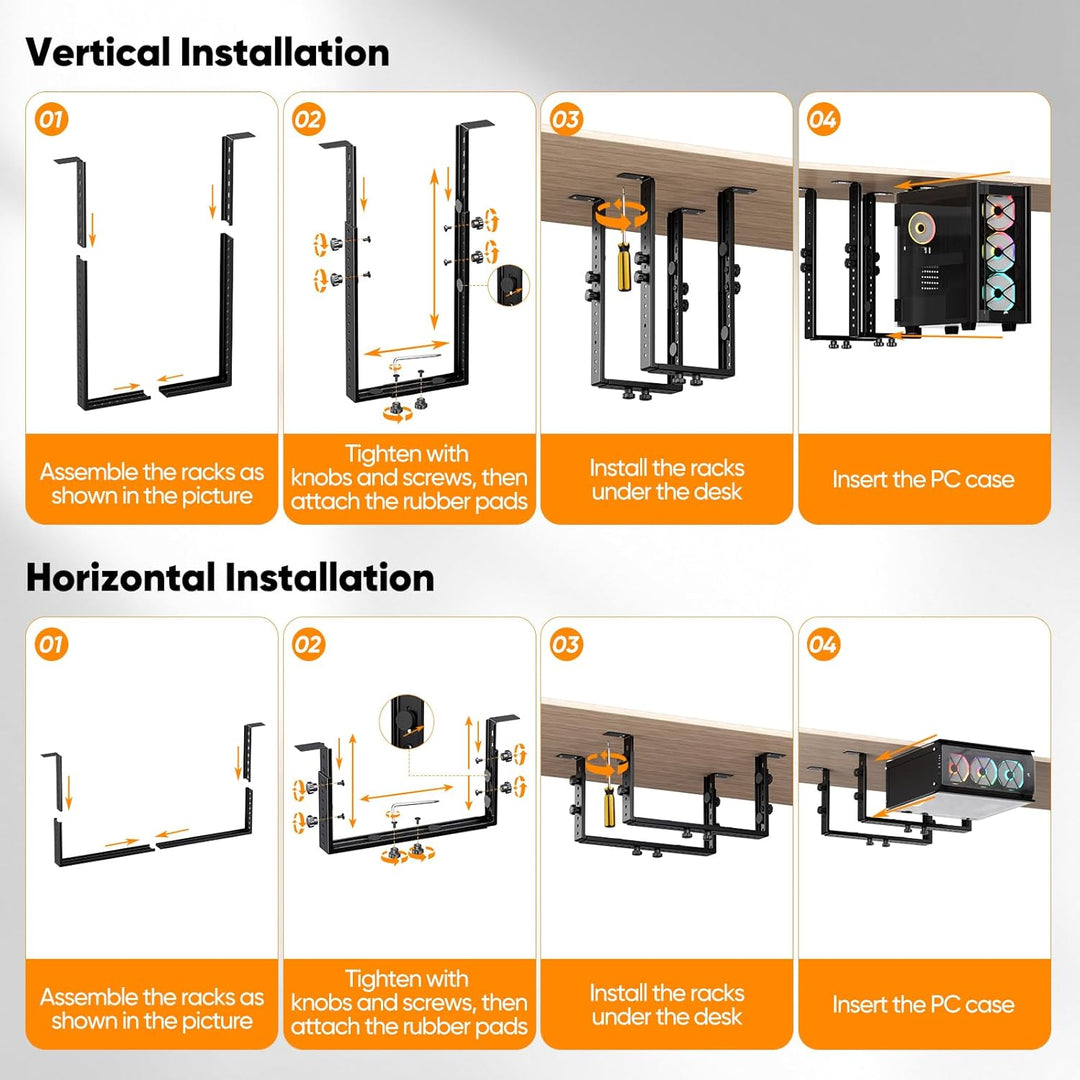 Vertical Installation

01

Assemble the racks as shown in the picture

02

Tighten with knobs and screws, then attach the rubber pads

03

Install the racks under the desk

04

Insert the PC case

Horizontal Installation

01

Assemble the racks as shown in the picture

02

Tighten with knobs and screws, then attach the rubber pads

03

Install the racks under the desk

04

Insert the PC case