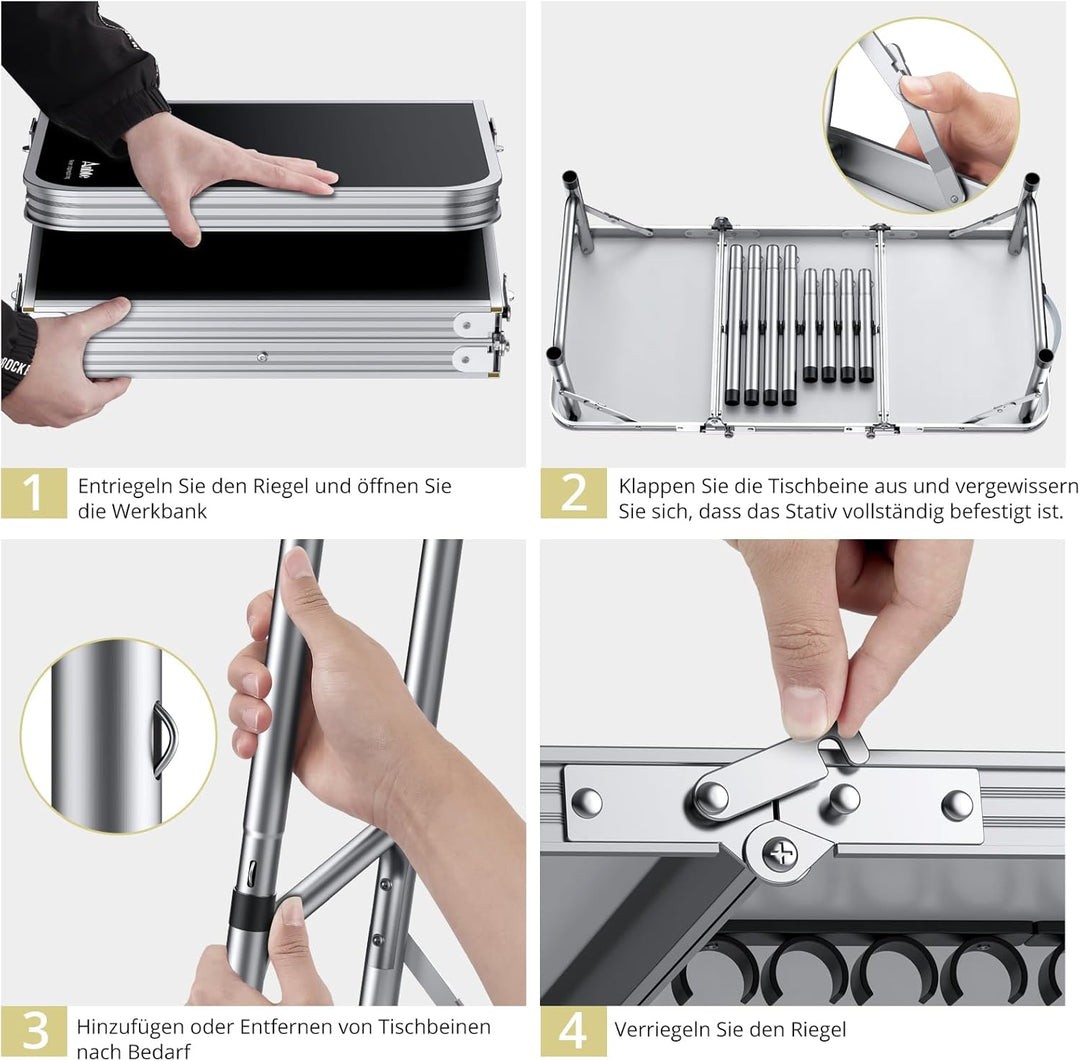 1 Entriegeln Sie den Riegel und öffnen Sie die Werkbank

2 Klappen Sie die Tischbeine aus und vergewissern Sie sich, dass das Stativ vollständig befestigt ist.

3 Hinzufügen oder Entfernen von Tischbeinen nach Bedarf

4 Verriegeln Sie den Riegel