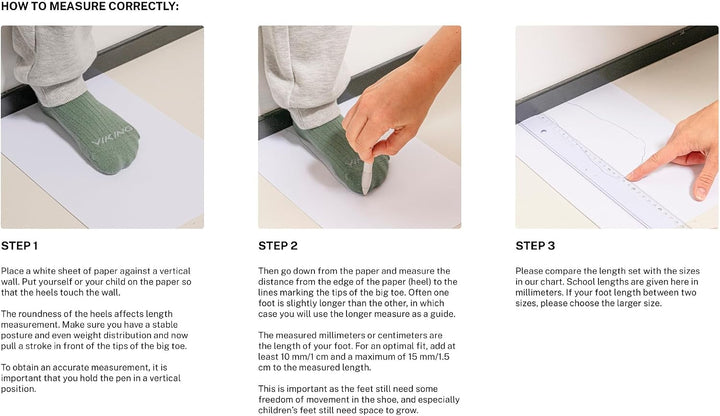 HOW TO MEASURE CORRECTLY:

VIKING

STEP 1

Place a white sheet of paper against a vertical wall. Put yourself or your child on the paper so that the heels touch the wall.

The roundness of the heels affects length measurement. Make sure you have a stable posture and even weight distribution and now pull a stroke in front of the tips of the big toe.

To obtain an accurate measurement, it is important that you hold the pen in a vertical position.

STEP 2

Then go down from the paper and measure the distance from the edge of the paper (heel) to the lines marking the tips of the big toe. Often one foot is slightly longer than the other, in which case you will use the longer measure as a guide.

The measured millimeters or centimeters are the length of your foot. For an optimal fit, add at least 10 mm/1 cm and a maximum of 15 mm/1.5 cm to the measured length.

This is important as the feet still need some freedom of movement in the shoe, and especially children's feet still need space to grow.

STEP 3

Please compare the length set with the sizes in our chart. School lengths are given here in millimeters. If your foot length between two sizes, please choose the larger size.