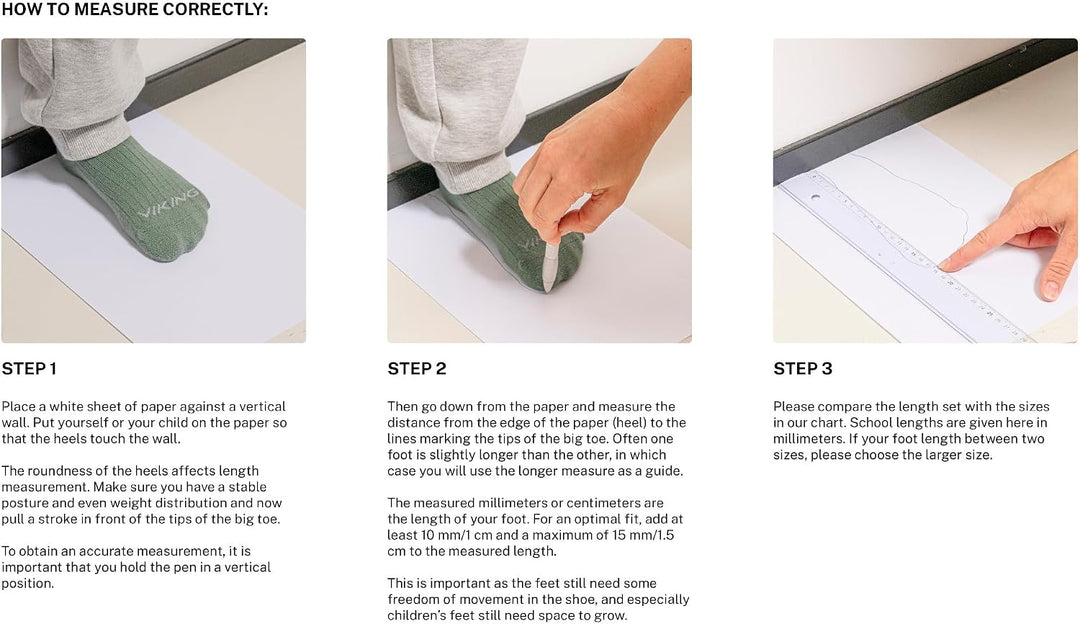 HOW TO MEASURE CORRECTLY:

VIKING

STEP 1

Place a white sheet of paper against a vertical wall. Put yourself or your child on the paper so that the heels touch the wall.

The roundness of the heels affects length measurement. Make sure you have a stable posture and even weight distribution and now pull a stroke in front of the tips of the big toe.

To obtain an accurate measurement, it is important that you hold the pen in a vertical position.

STEP 2

Then go down from the paper and measure the distance from the edge of the paper (heel) to the lines marking the tips of the big toe. Often one foot is slightly longer than the other, in which case you will use the longer measure as a guide.

The measured millimeters or centimeters are the length of your foot. For an optimal fit, add at least 10 mm/1 cm and a maximum of 15 mm/1.5 cm to the measured length.

This is important as the feet still need some freedom of movement in the shoe, and especially children's feet still need space to grow.

STEP 3

Please compare the length set with the sizes in our chart. School lengths are given here in millimeters. If your foot length between two sizes, please choose the larger size.