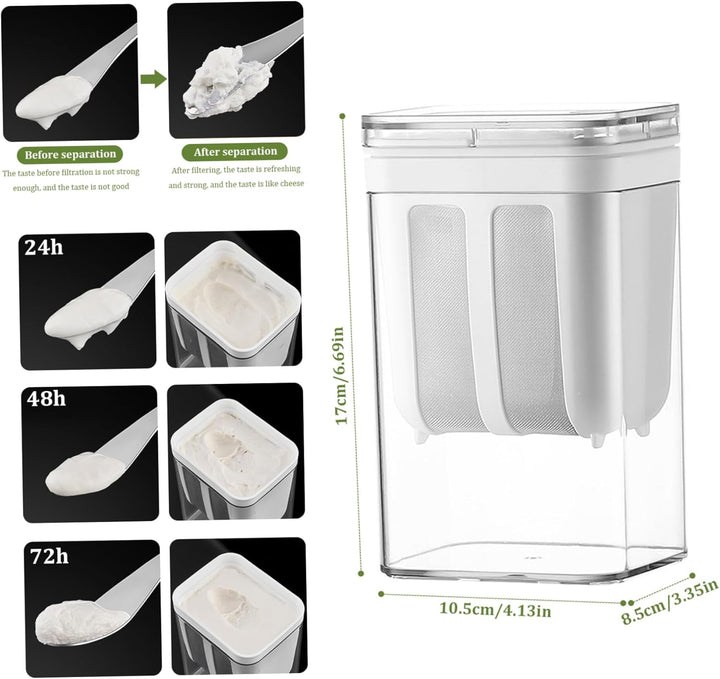 Before separation

The taste before filtration is not strong enough, and the taste is not good

After separation

After filtering, the taste is refreshing and strong, and the taste is like cheese

24h

48h

72h

17cm/6.69in

10.5cm/4.13in

8.5cm/3.35in