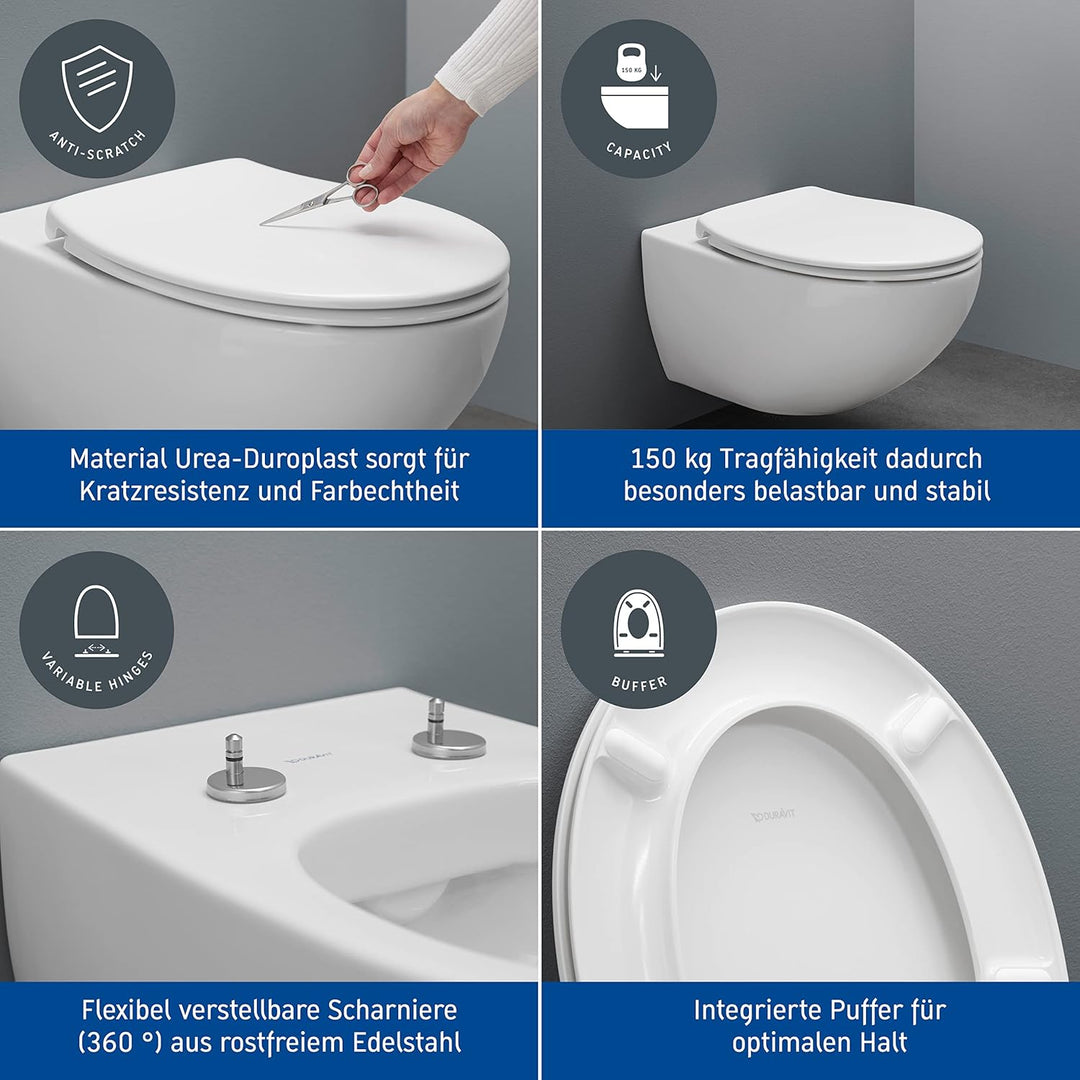 ANTI-SCRATCH

Material Urea-Duroplast sorgt für Kratzresistenz und Farbechtheit

150 KG

CAPACITY

150 kg Tragfähigkeit dadurch besonders belastbar und stabil

VARIABLE HINGES

DURAVIT

Flexibel verstellbare Scharniere (360 °) aus rostfreiem Edelstahl

BUFFER

DURAVIT

Integrierte Puffer für optimalen Halt