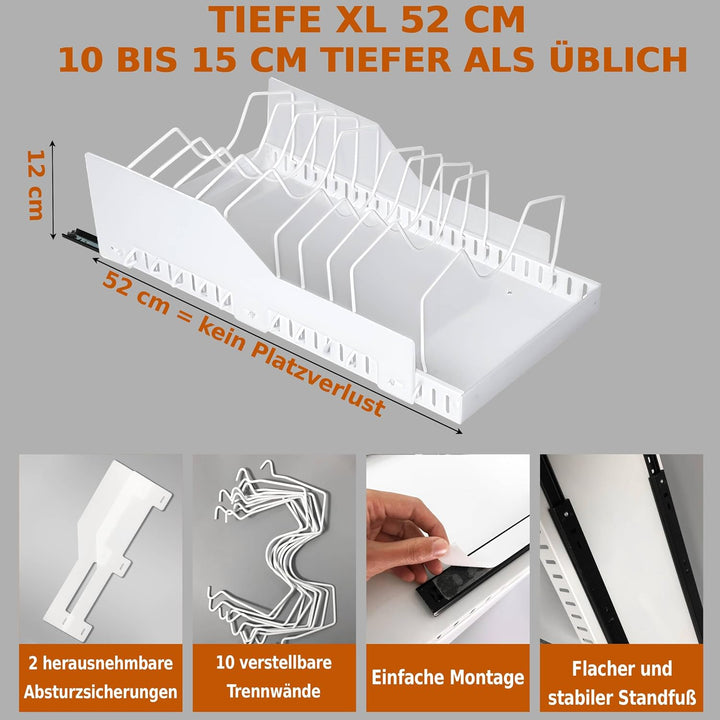 TIEFE XL 52 CM
10 BIS 15 CM TIEFER ALS ÜBLICH

12 cm

52 cm = kein Platzverlust

2 herausnehmbare Absturzsicherungen

10 verstellbare Trennwände

Einfache Montage

Flacher und stabiler Standfuß