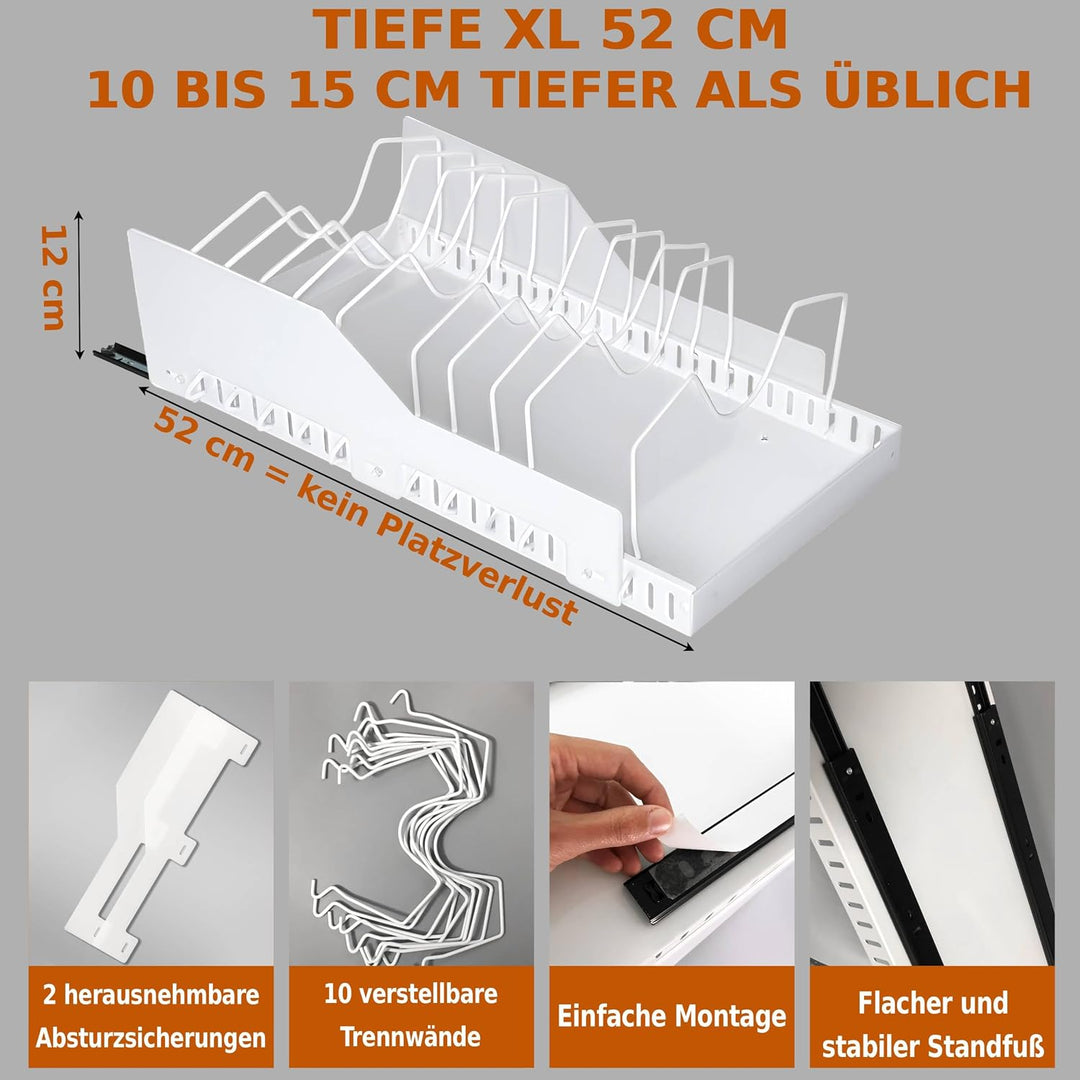 TIEFE XL 52 CM
10 BIS 15 CM TIEFER ALS ÜBLICH

12 cm

52 cm = kein Platzverlust

2 herausnehmbare Absturzsicherungen

10 verstellbare Trennwände

Einfache Montage

Flacher und stabiler Standfuß