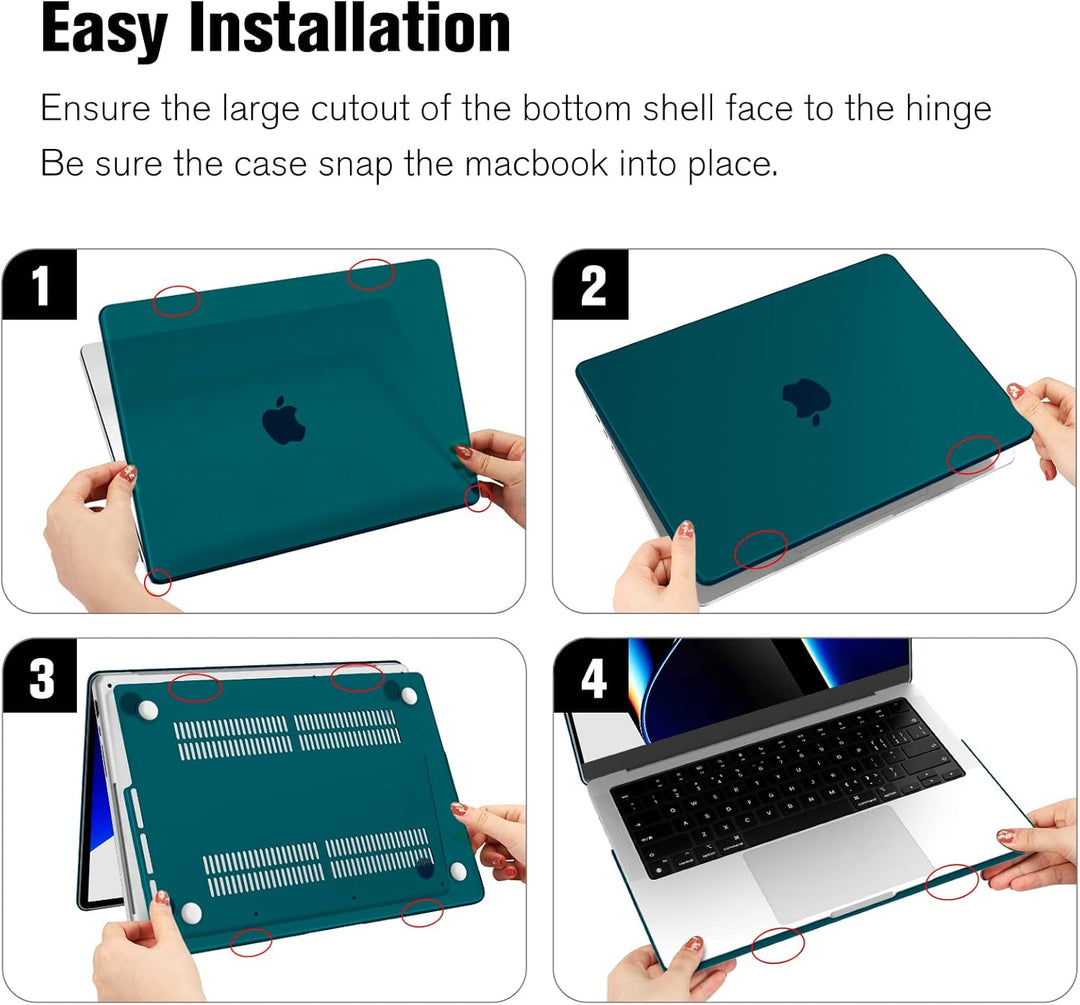 Easy Installation

Ensure the large cutout of the bottom shell face to the hinge
Be sure the case snap the macbook into place.

1

2

3

4