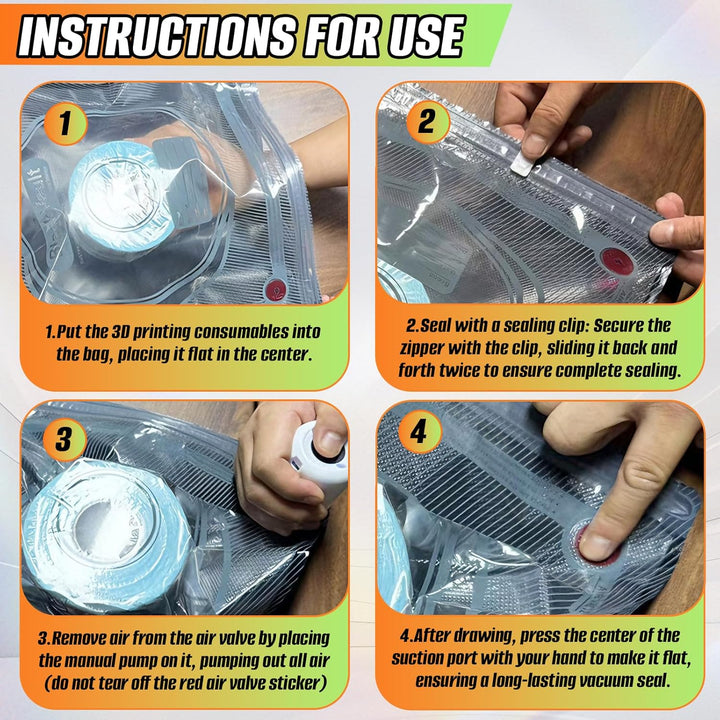 INSTRUCTIONS FOR USE

1

1.Put the 3D printing consumables into the bag, placing it flat in the center.

2

2.Seal with a sealing clip: Secure the zipper with the clip, sliding it back and forth twice to ensure complete sealing.

3

3.Remove air from the air valve by placing the manual pump on it, pumping out all air (do not tear off the red air valve sticker)

4

4.After drawing, press the center of the suction port with your hand to make it flat, ensuring a long-lasting vacuum seal.