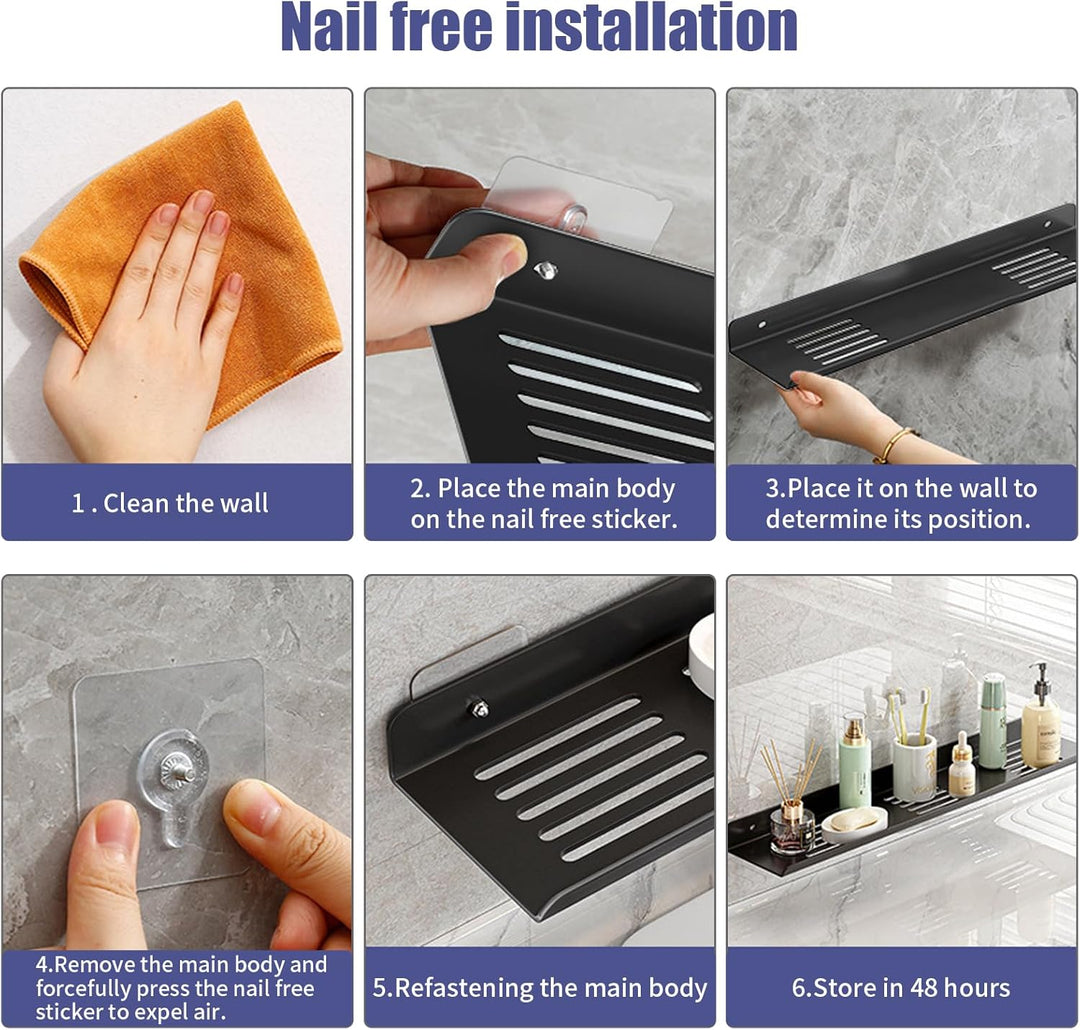 Nail free installation

1 . Clean the wall

2. Place the main body on the nail free sticker.

3.Place it on the wall to determine its position.

4.Remove the main body and forcefully press the nail free sticker to expel air.

5.Refastening the main body

6.Store in 48 hours