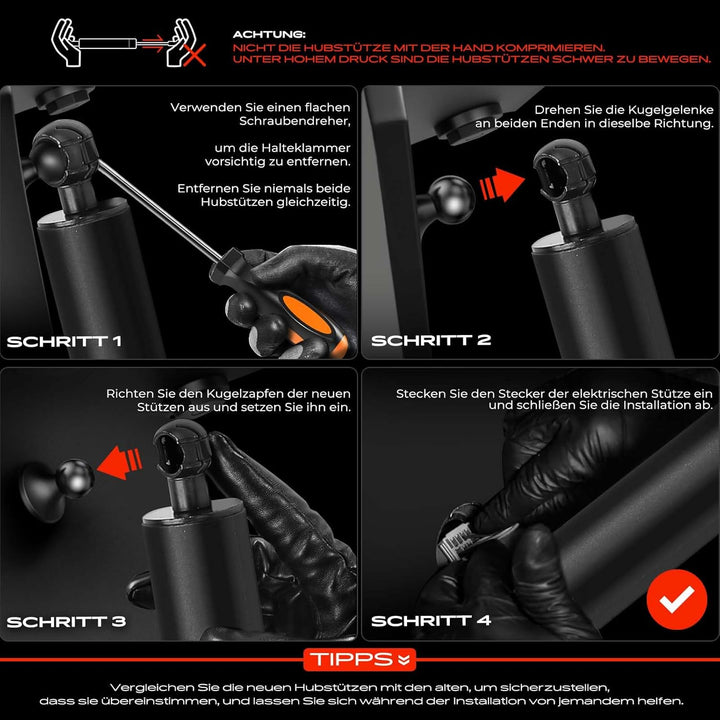 ACHTUNG:
NICHT DIE HUBSTÜTZE MIT DER HAND KOMPRIMIEREN.
UNTER HOHEM DRUCK SIND DIE HUBSTÜTZEN SCHWER ZU BEWEGEN.

Verwenden Sie einen flachen Schraubendreher,

um die Halteklammer vorsichtig zu entfernen.

Entfernen Sie niemals beide Hubstützen gleichzeitig.

SCHRITT 1

Drehen Sie die Kugelgelenke an beiden Enden in dieselbe Richtung.

SCHRITT 2

Richten Sie den Kugelzapfen der neuen Stützen aus und setzen Sie ihn ein.

SCHRITT 3

Stecken Sie den Stecker der elektrischen Stütze ein und schließen Sie die Installation ab.

SCHRITT 4

TIPPS

Vergleichen Sie die neuen Hubstützen mit den alten, um sicherzustellen, dass sie übereinstimmen, und lassen Sie sich während der Installation von jemandem helfen.