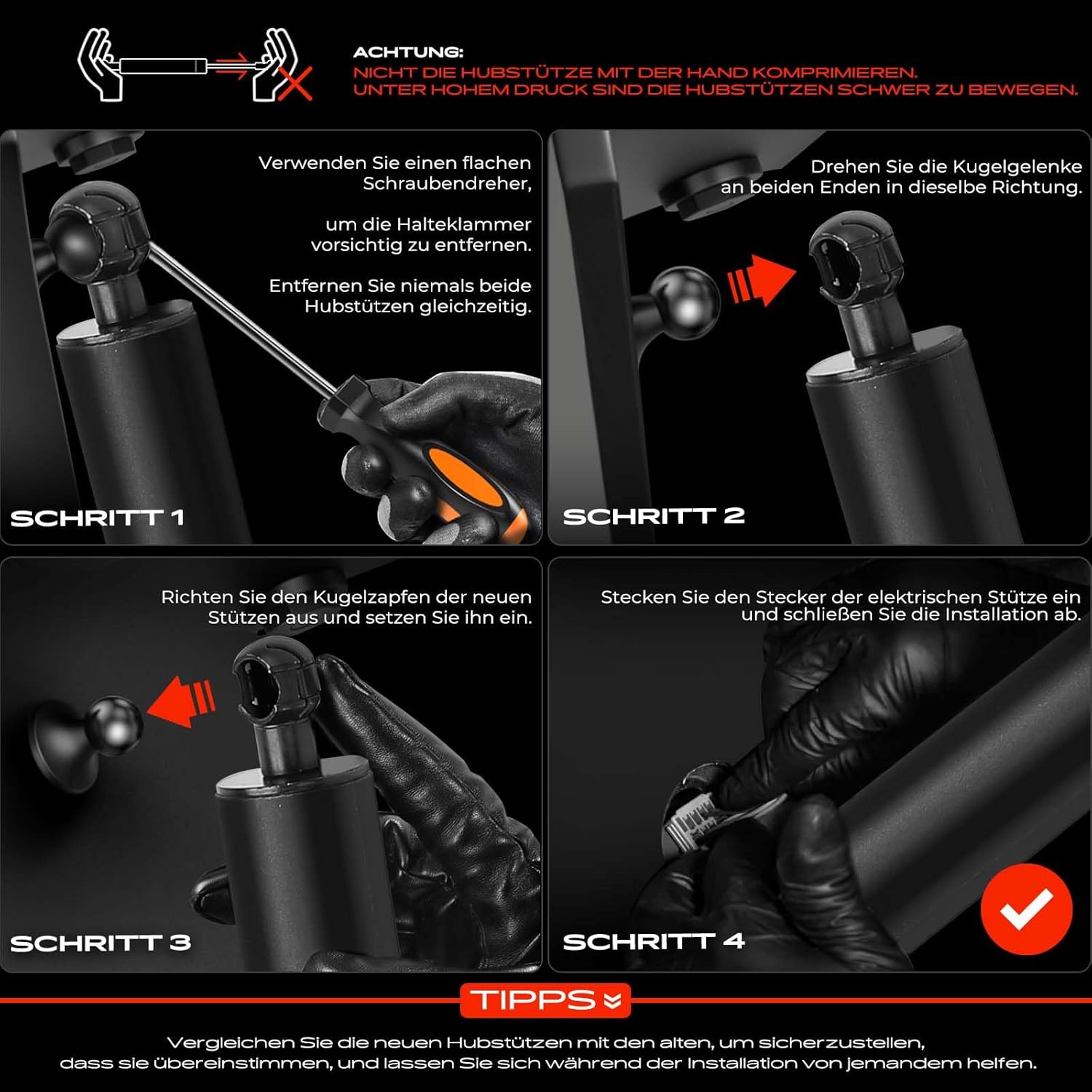 ACHTUNG:
NICHT DIE HUBSTÜTZE MIT DER HAND KOMPRIMIEREN.
UNTER HOHEM DRUCK SIND DIE HUBSTÜTZEN SCHWER ZU BEWEGEN.

Verwenden Sie einen flachen Schraubendreher,

um die Halteklammer vorsichtig zu entfernen.

Entfernen Sie niemals beide Hubstützen gleichzeitig.

SCHRITT 1

Drehen Sie die Kugelgelenke an beiden Enden in dieselbe Richtung.

SCHRITT 2

Richten Sie den Kugelzapfen der neuen Stützen aus und setzen Sie ihn ein.

SCHRITT 3

Stecken Sie den Stecker der elektrischen Stütze ein und schließen Sie die Installation ab.

SCHRITT 4

TIPPS

Vergleichen Sie die neuen Hubstützen mit den alten, um sicherzustellen, dass sie übereinstimmen, und lassen Sie sich während der Installation von jemandem helfen.