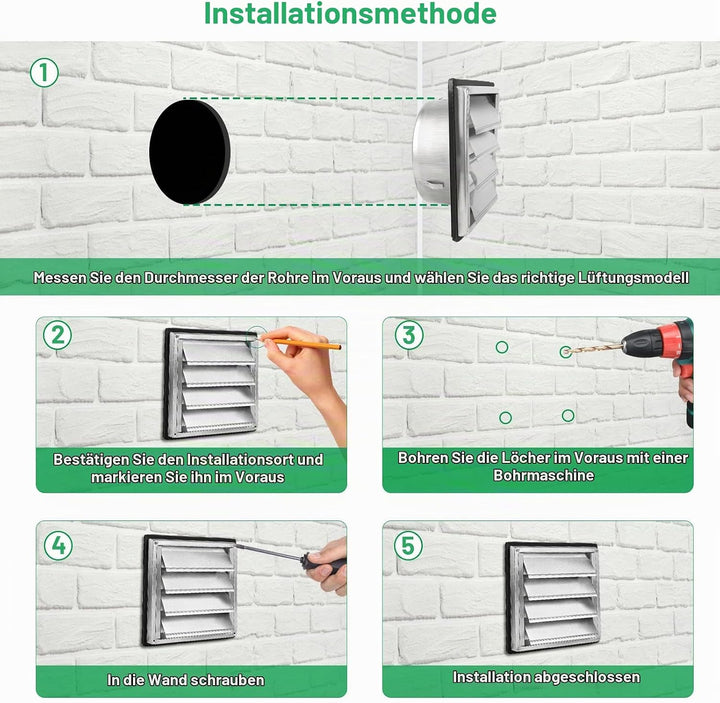 Installationsmethode

1

Messen Sie den Durchmesser der Rohre im Voraus und wählen Sie das richtige Lüftungsmodell

2

Bestätigen Sie den Installationsort und markieren Sie ihn im Voraus

3

Bohren Sie die Löcher im Voraus mit einer Bohrmaschine

4

In die Wand schrauben

5

Installation abgeschlossen