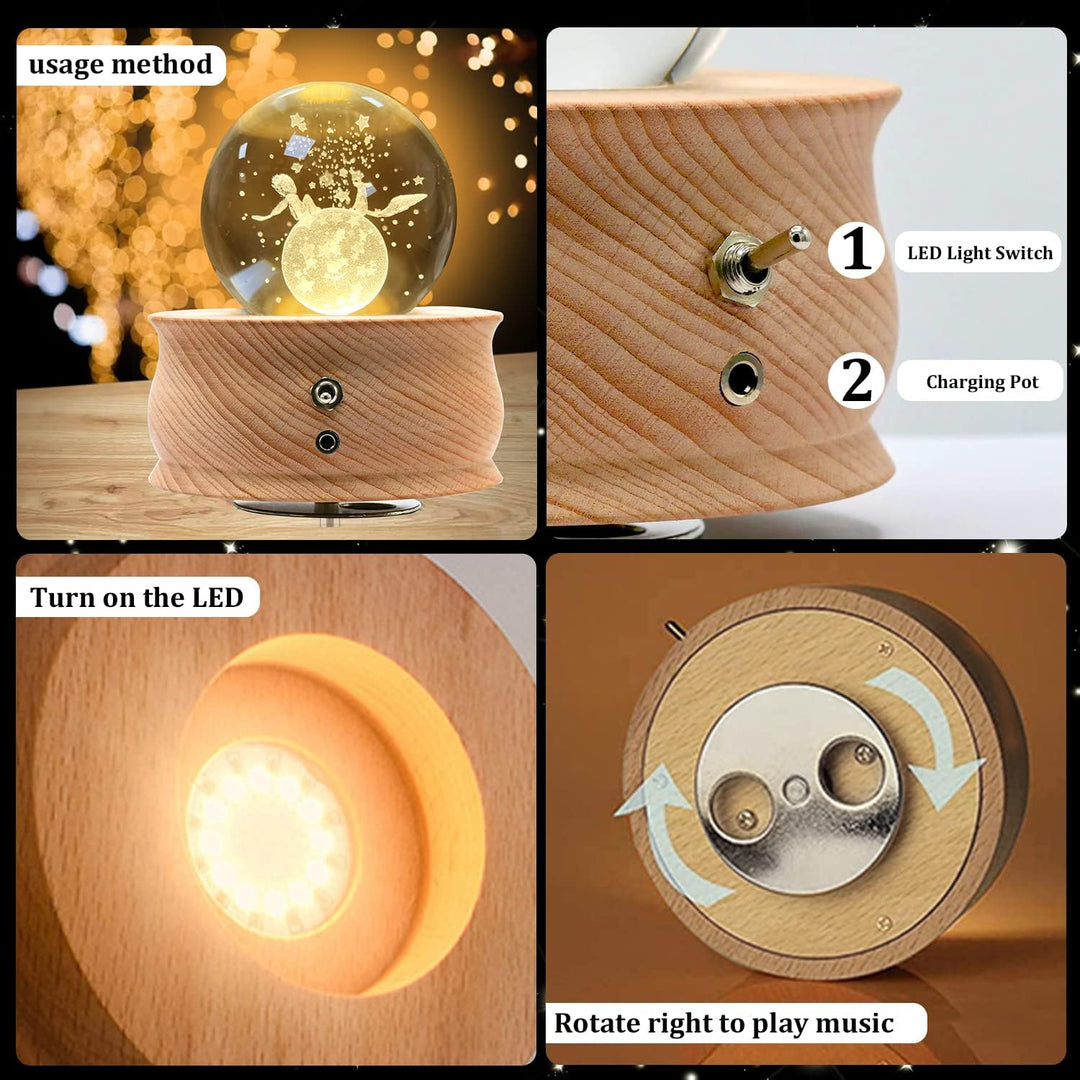 usage method

1 LED Light Switch

2 Charging Pot

Turn on the LED

Rotate right to play music