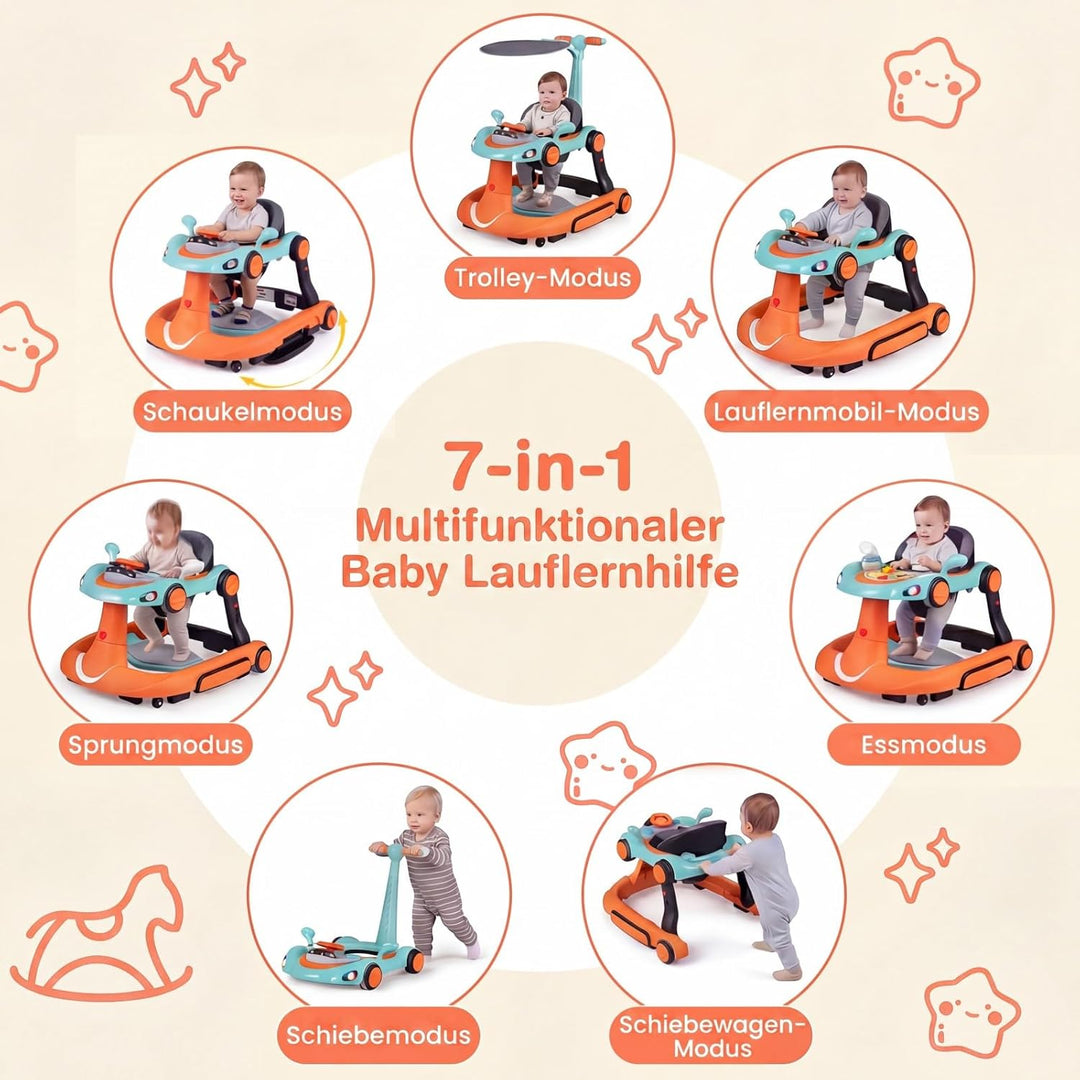 Trolley-Modus

Schaukelmodus

Lauflernmobil-Modus

7-in-1
Multifunktionaler
Baby Lauflernhilfe

Sprungmodus

Essmodus

Schiebemodus

Schiebewagen-Modus