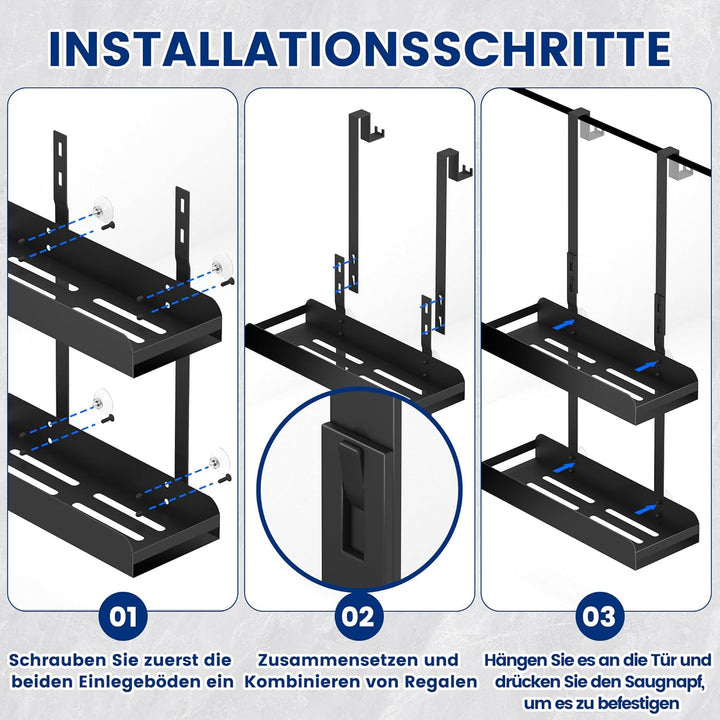 INSTALLATIONSSCHRITTE

01

Schrauben Sie zuerst die beiden Einlegeböden ein

02

Zusammensetzen und Kombinieren von Regalen

03

Hängen Sie es an die Tür und drücken Sie den Saugnapf, um es zu befestigen