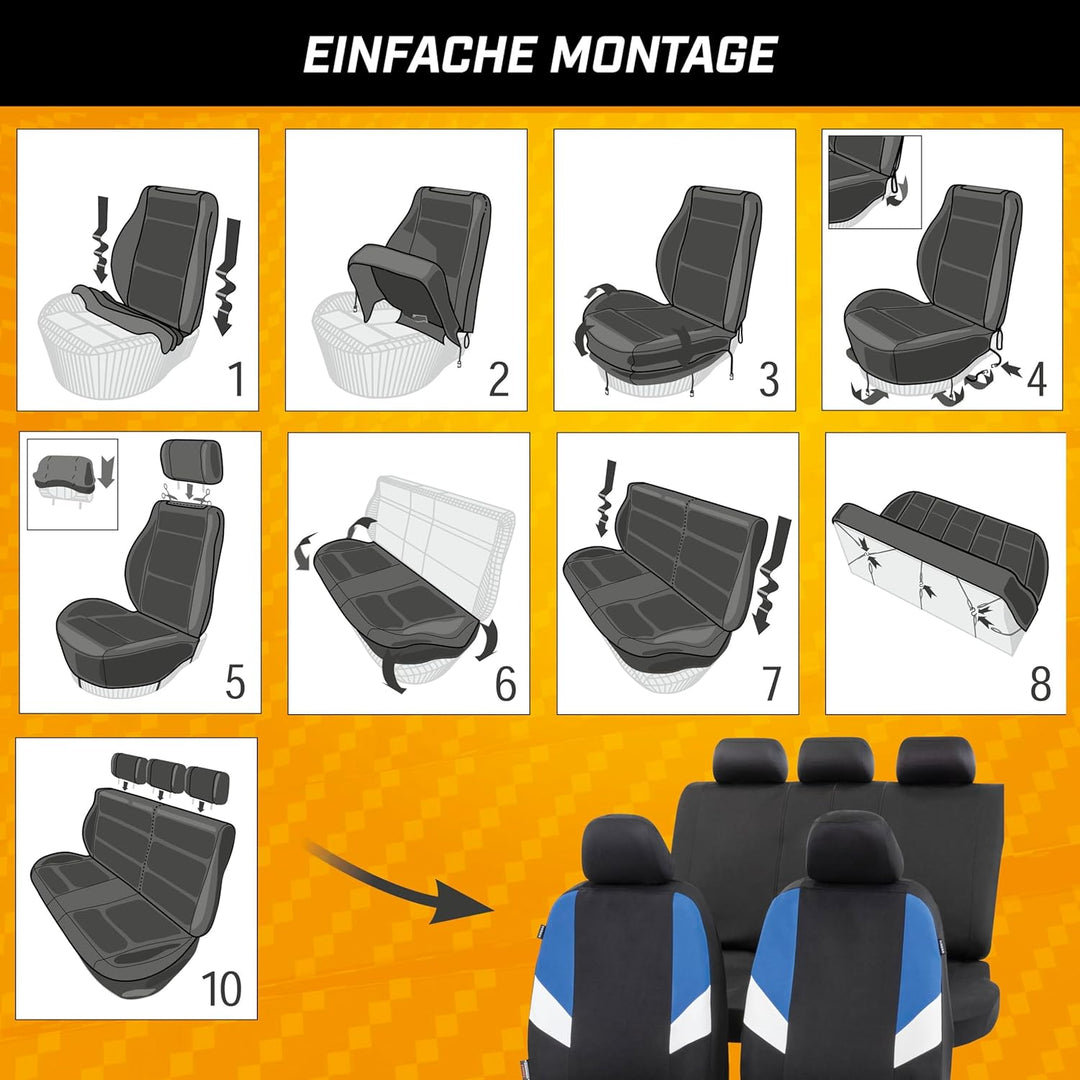 EINFACHE MONTAGE

1

2

3

4

5

6

7

8

10