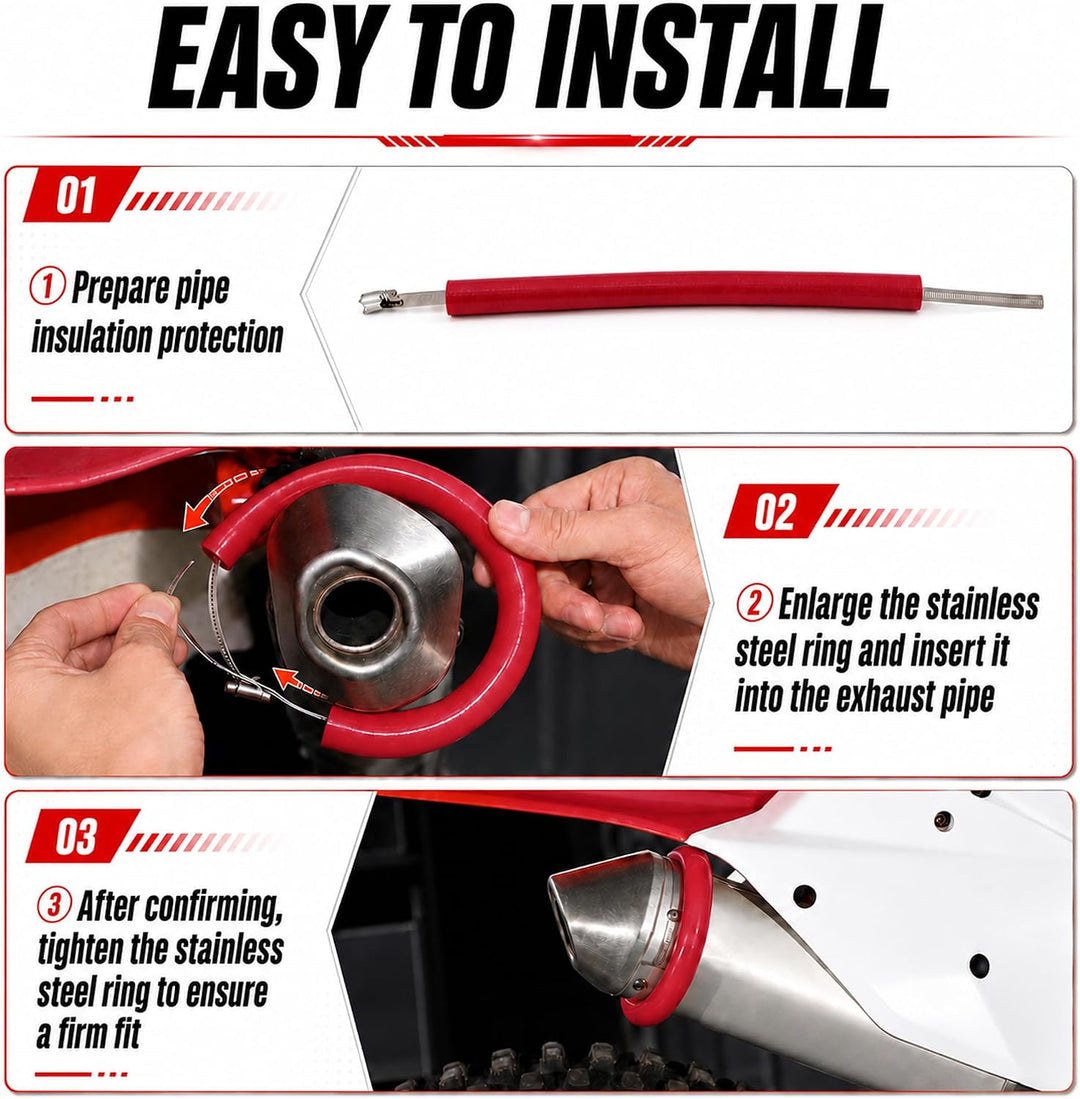 EASY TO INSTALL

01

① Prepare pipe insulation protection

02

② Enlarge the stainless steel ring and insert it into the exhaust pipe

03

③ After confirming, tighten the stainless steel ring to ensure a firm fit