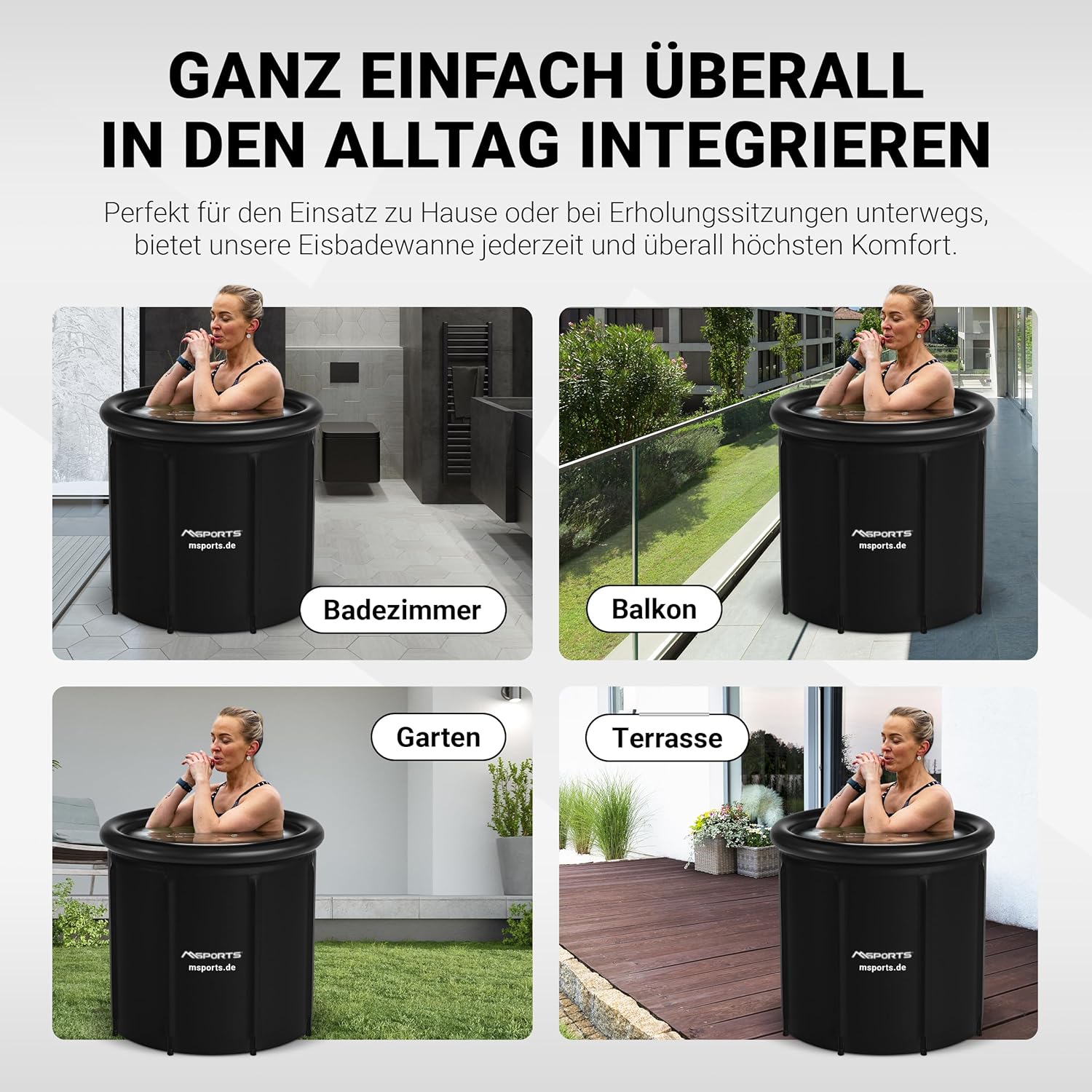 GANZ EINFACH ÜBERALL IN DEN ALLTAG INTEGRIEREN

Perfekt für den Einsatz zu Hause oder bei Erholungssitzungen unterwegs, bietet unsere Eisbadewanne jederzeit und überall höchsten Komfort.

MSPORTS
msports.de
Badezimmer

MSPORTS
msports.de
Balkon

Garten
MSPORTS
msports.de

Terrasse
MSPORTS
msports.de