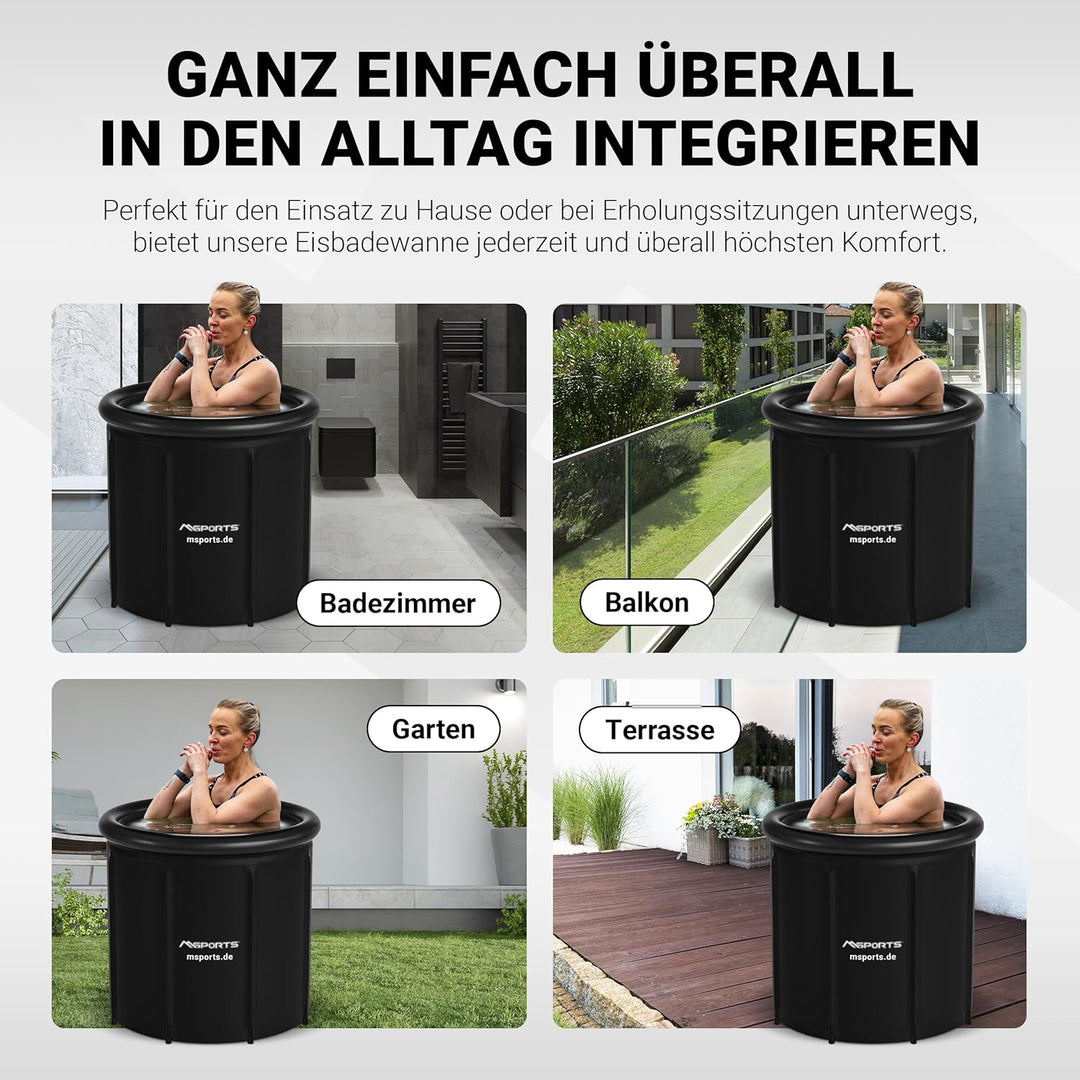 GANZ EINFACH ÜBERALL IN DEN ALLTAG INTEGRIEREN

Perfekt für den Einsatz zu Hause oder bei Erholungssitzungen unterwegs, bietet unsere Eisbadewanne jederzeit und überall höchsten Komfort.

MSPORTS
msports.de

Badezimmer

MSPORTS
msports.de

Balkon

Garten

MSPORTS
msports.de

Terrasse

MSPORTS
msports.de