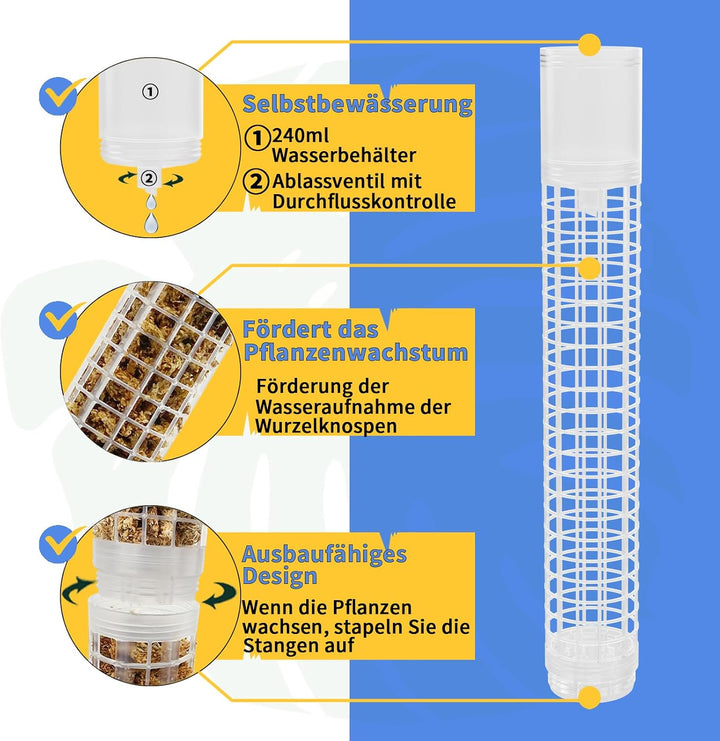 ①

②

Selbstbewässerung

① 240ml Wasserbehälter

② Ablassventil mit Durchflusskontrolle

Fördert das Pflanzenwachstum

Förderung der Wasseraufnahme der Wurzelknospen

Ausbaufähiges Design

Wenn die Pflanzen wachsen, stapeln Sie die Stangen auf