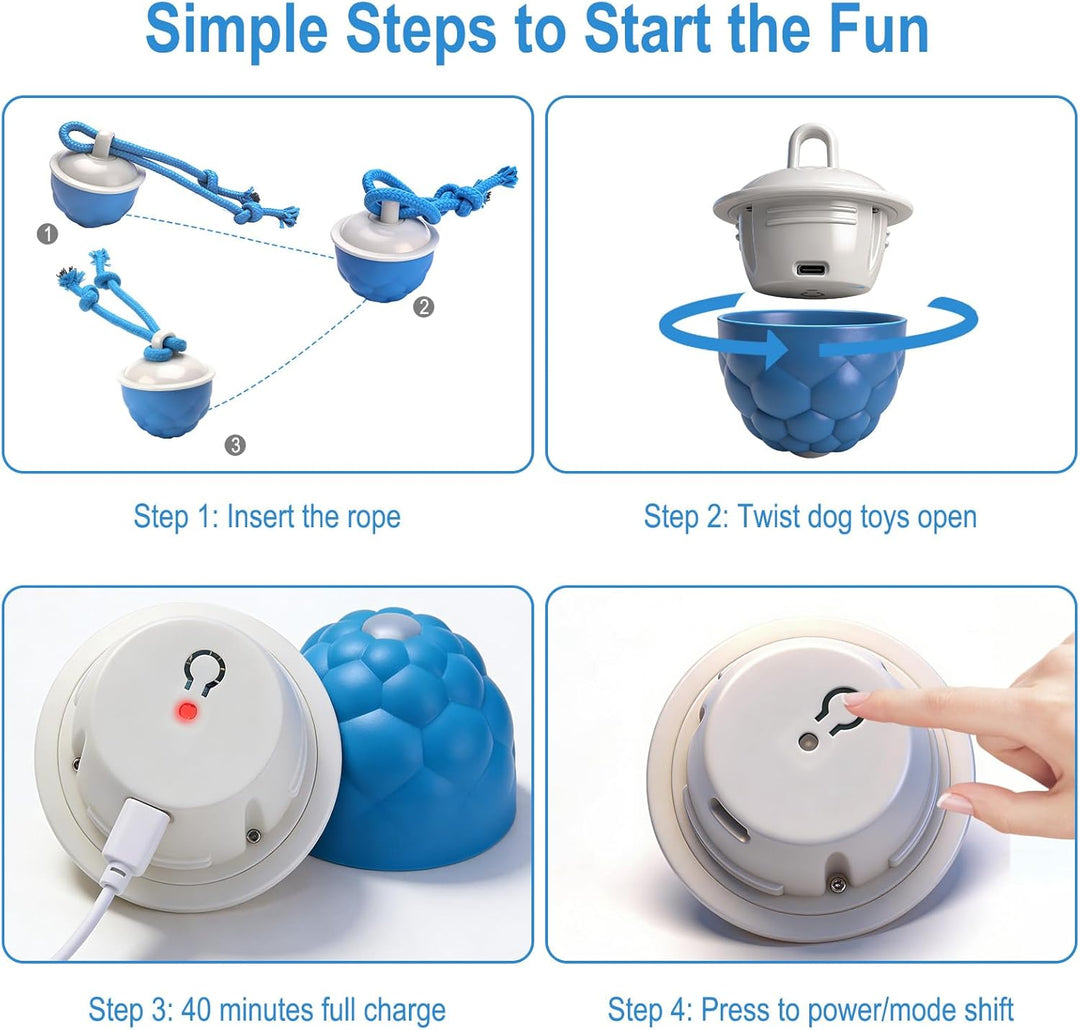 Simple Steps to Start the Fun

1

2

3

Step 1: Insert the rope

Step 2: Twist dog toys open

Step 3: 40 minutes full charge

Step 4: Press to power/mode shift