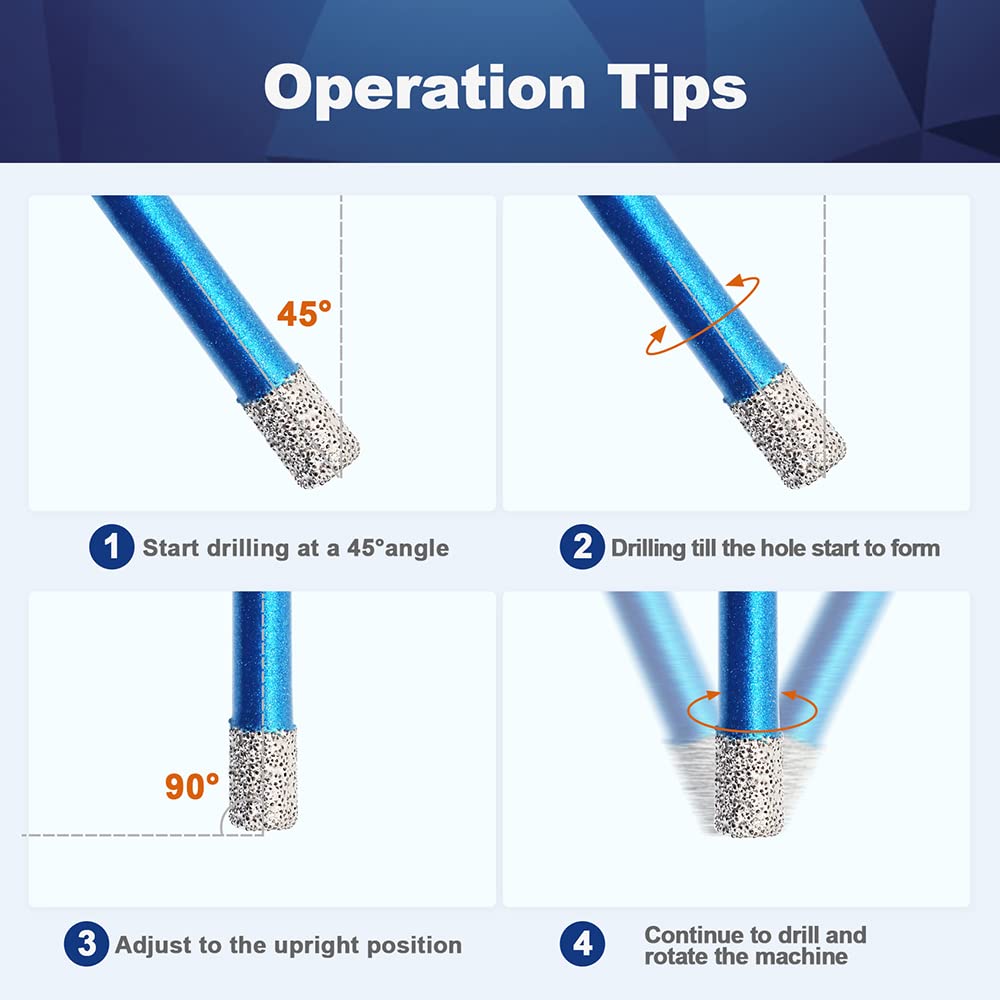 Operation Tips

45°

1 Start drilling at a 45°angle

2 Drilling till the hole start to form

90°

3 Adjust to the upright position

4 Continue to drill and rotate the machine