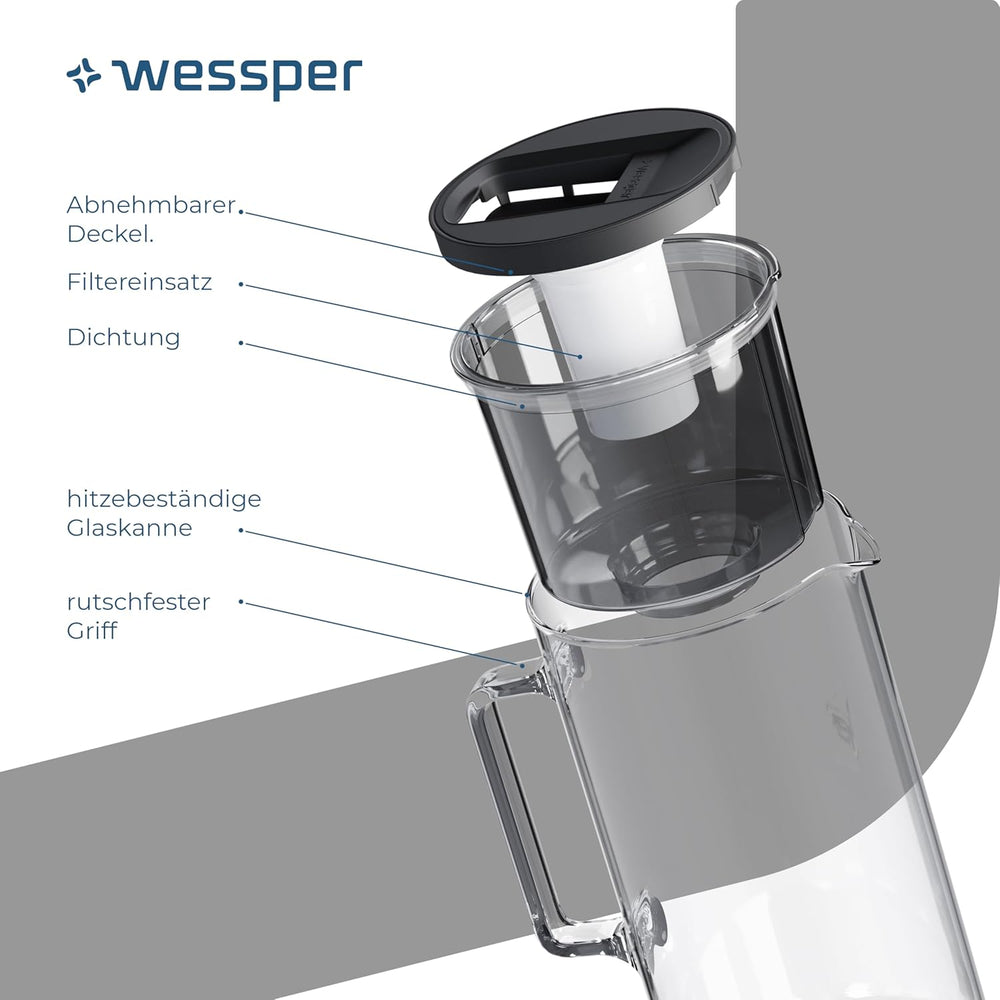 wessper

Abnehmbarer Deckel.

Filtereinsatz

Dichtung

hitzebeständige Glaskanne

rutschfester Griff