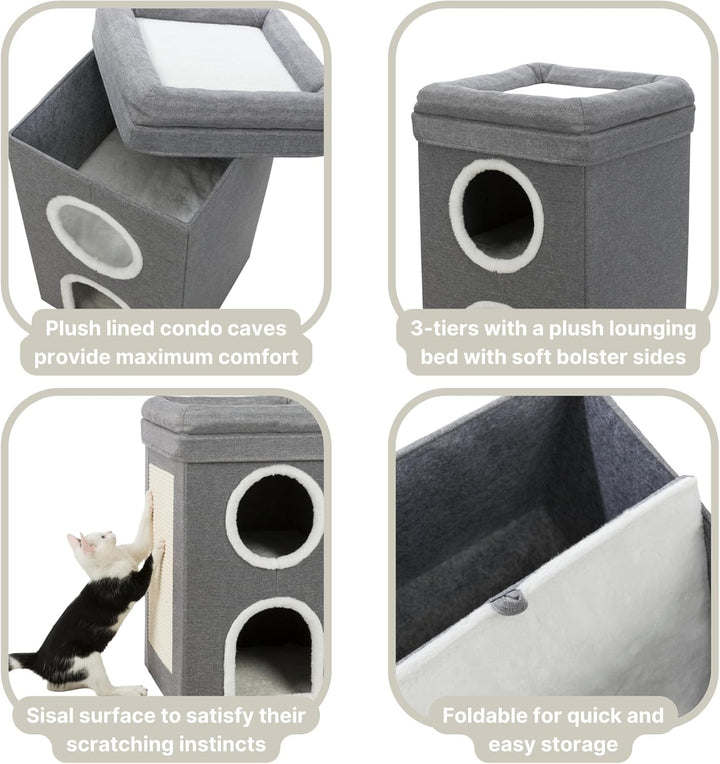 Plush lined condo caves provide maximum comfort

3-tiers with a plush lounging bed with soft bolster sides

Sisal surface to satisfy their scratching instincts

Foldable for quick and easy storage