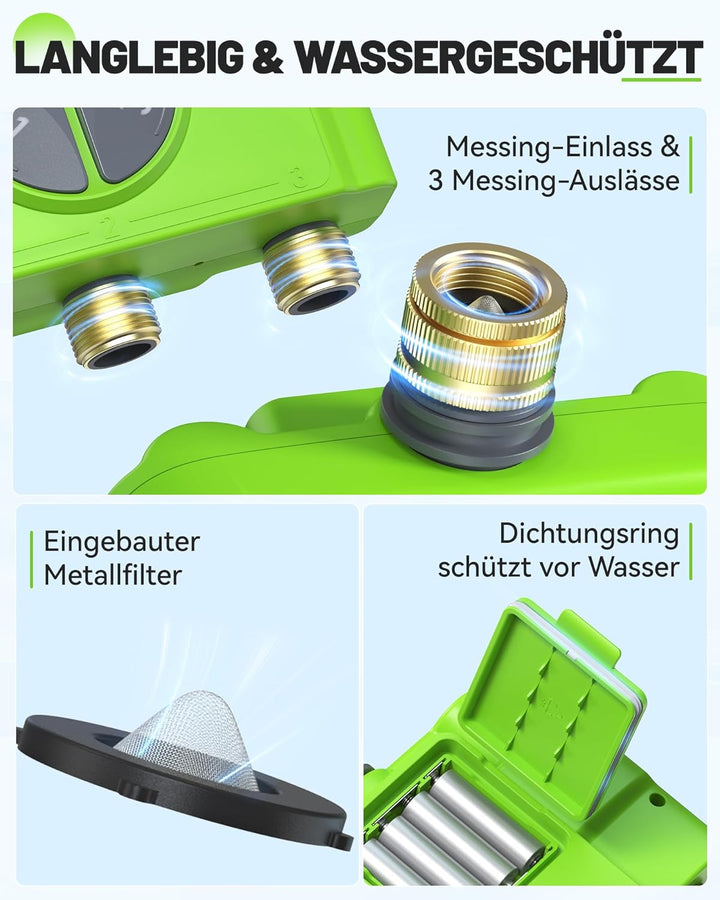 LANGLEBIG & WASSERGESCHÜTZT

Messing-Einlass &
3 Messing-Auslässe

3
2

Eingebauter
Metallfilter

Dichtungsring
schützt vor Wasser