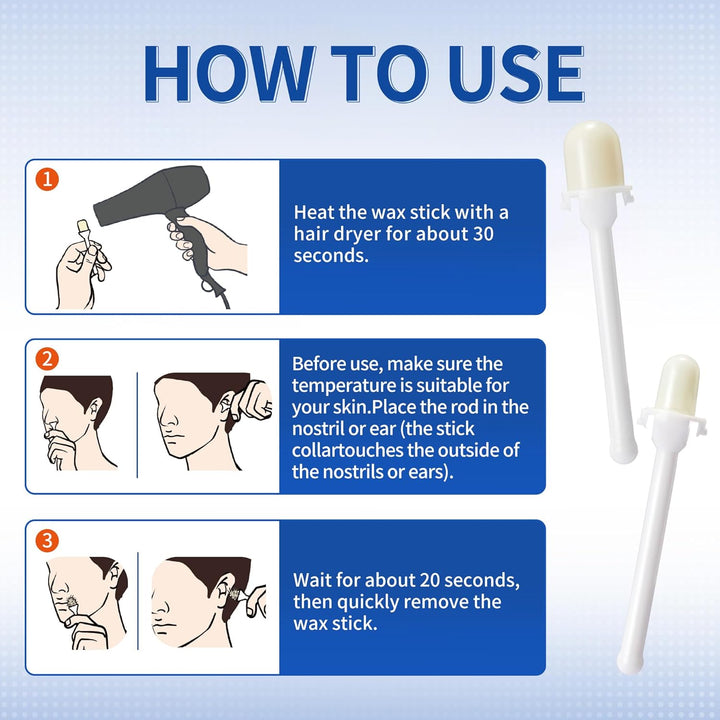 HOW TO USE

1

Heat the wax stick with a hair dryer for about 30 seconds.

2

Before use, make sure the temperature is suitable for your skin.Place the rod in the nostril or ear (the stick collartouches the outside of the nostrils or ears).

3

Wait for about 20 seconds, then quickly remove the wax stick.