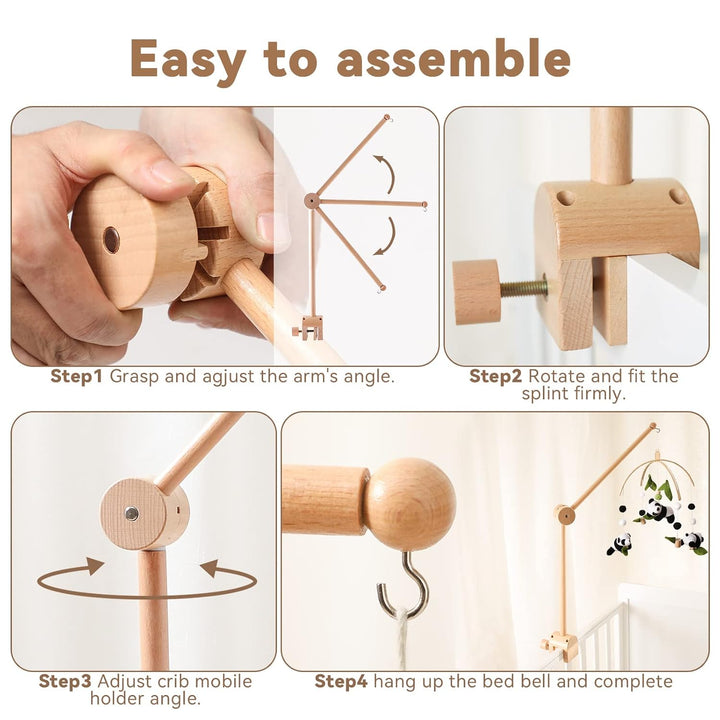 Easy to assemble

Step1 Grasp and agjust the arm's angle.

Step2 Rotate and fit the splint firmly.

Step3 Adjust crib mobile holder angle.

Step4 hang up the bed bell and complete