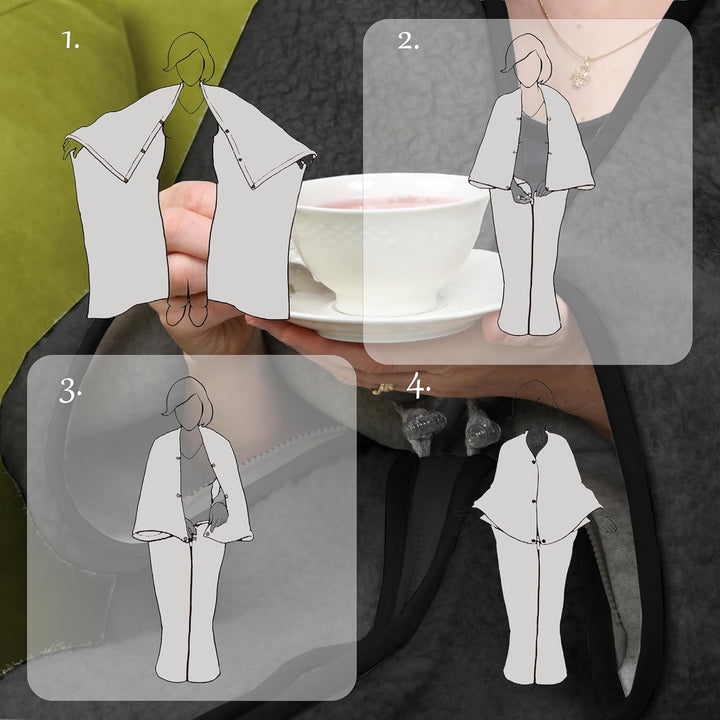 1.

2.

3.

4.