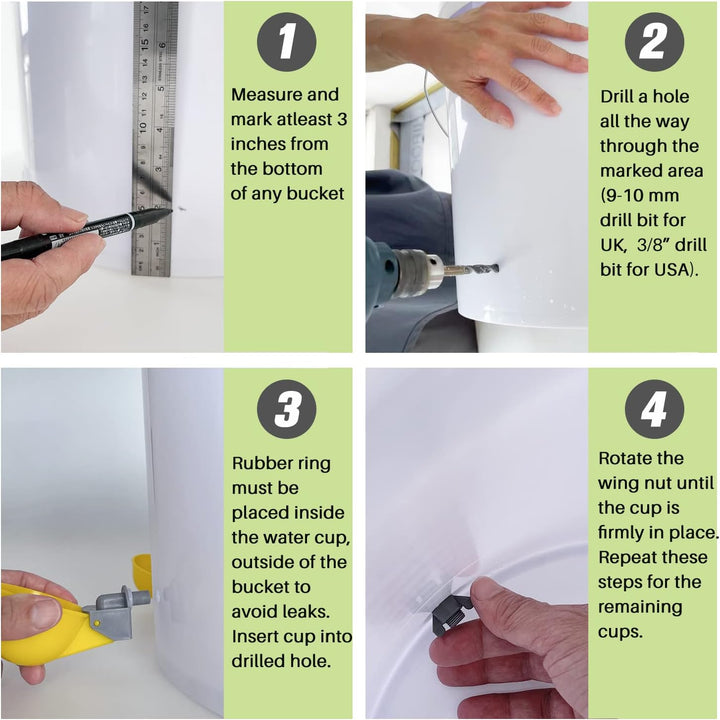 1

Measure and mark atleast 3 inches from the bottom of any bucket

2

Drill a hole all the way through the marked area (9-10 mm drill bit for UK, 3/8" drill bit for USA).

3

Rubber ring must be placed inside the water cup, outside of the bucket to avoid leaks. Insert cup into drilled hole.

4

Rotate the wing nut until the cup is firmly in place. Repeat these steps for the remaining cups.