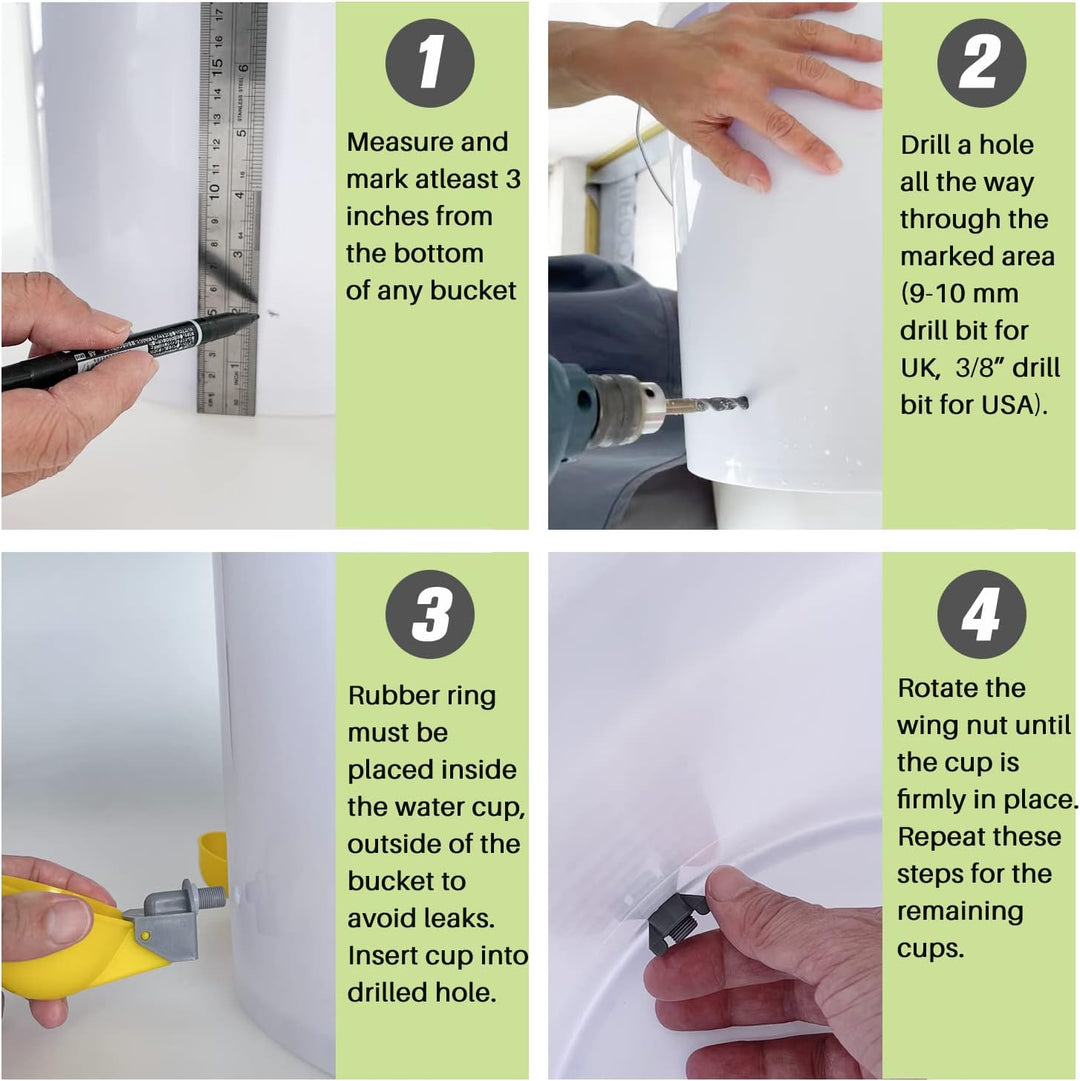 1

Measure and mark atleast 3 inches from the bottom of any bucket

2

Drill a hole all the way through the marked area (9-10 mm drill bit for UK, 3/8" drill bit for USA).

3

Rubber ring must be placed inside the water cup, outside of the bucket to avoid leaks. Insert cup into drilled hole.

4

Rotate the wing nut until the cup is firmly in place. Repeat these steps for the remaining cups.