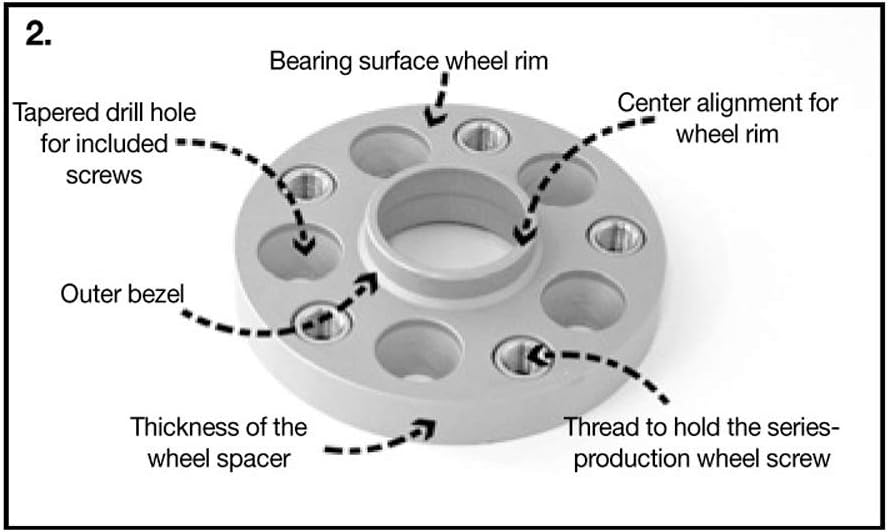 2.

Bearing surface wheel rim

Tapered drill hole for included screws

Center alignment for wheel rim

Outer bezel

Thickness of the wheel spacer

Thread to hold the series-production wheel screw