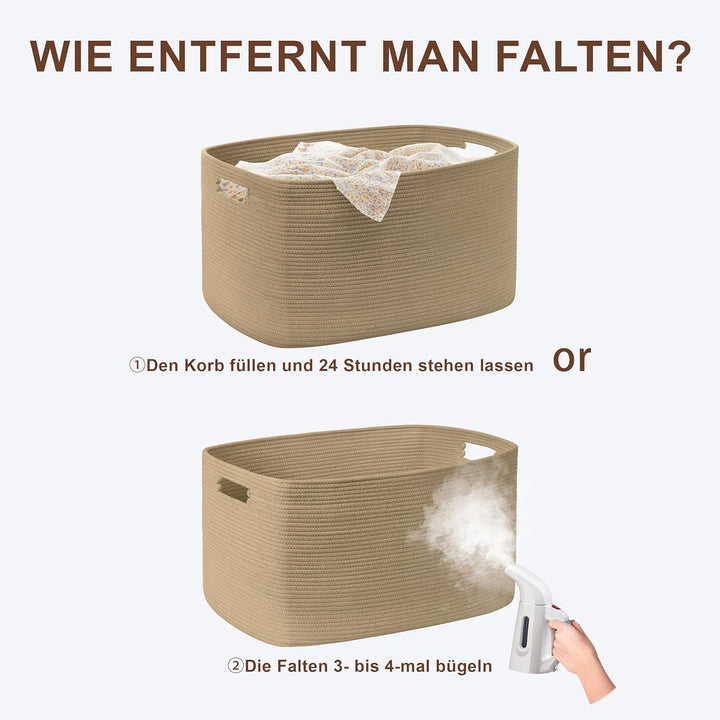 WIE ENTFERNT MAN FALTEN?

①Den Korb füllen und 24 Stunden stehen lassen or

②Die Falten 3- bis 4-mal bügeln