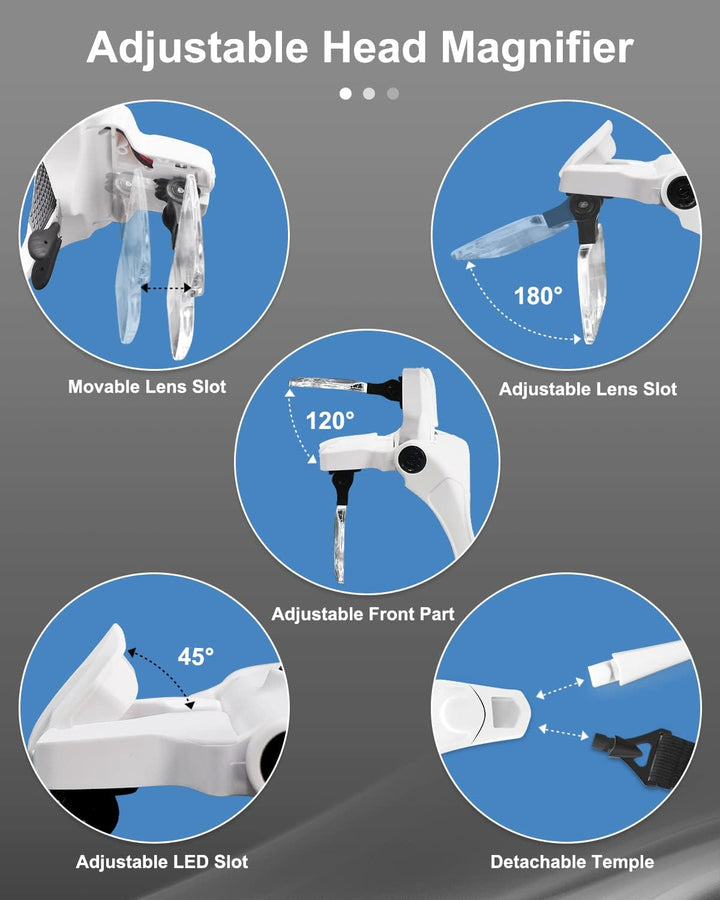 Adjustable Head Magnifier

Movable Lens Slot

180°

Adjustable Lens Slot

120°

Adjustable Front Part

45°

Adjustable LED Slot

Detachable Temple