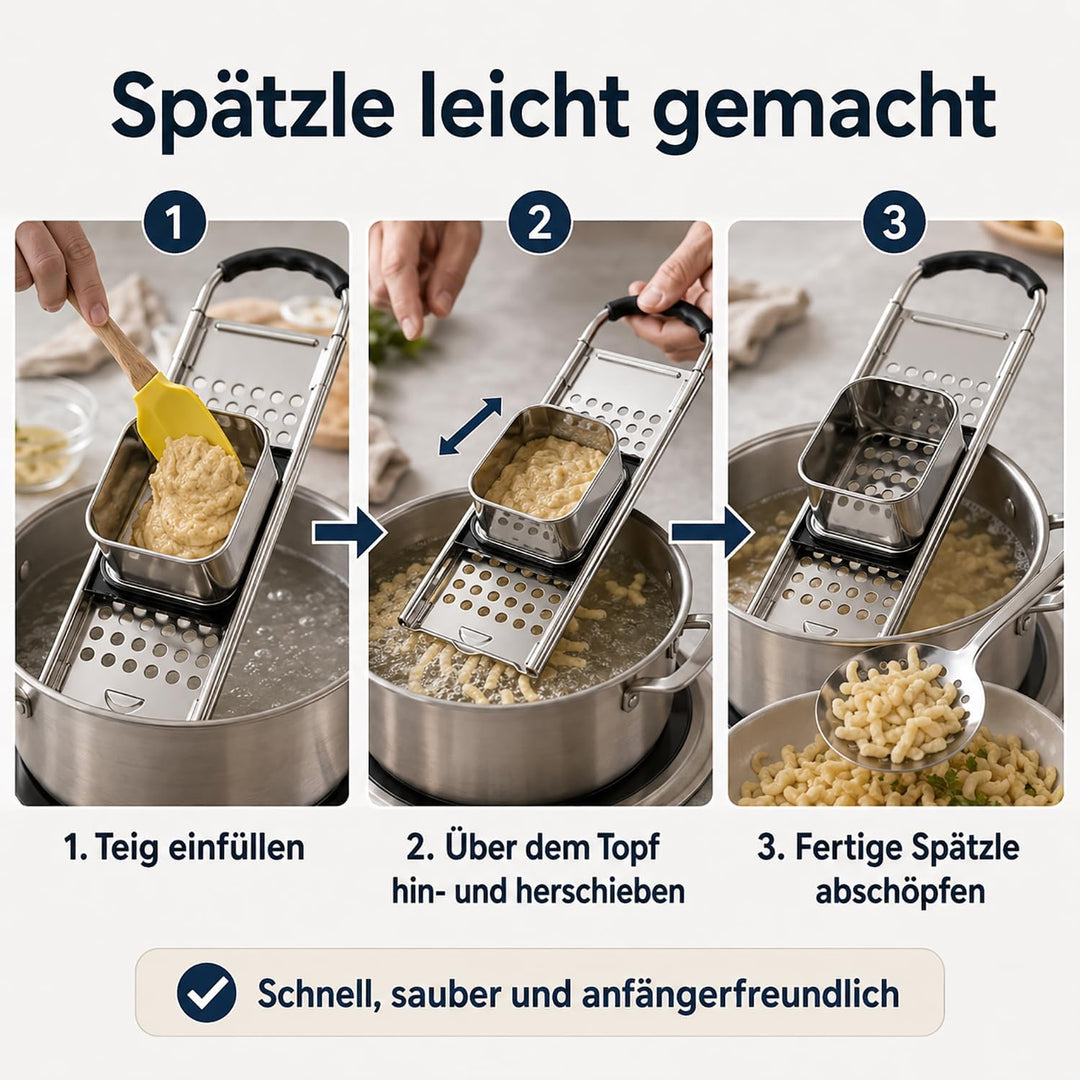 Spätzle leicht gemacht

1

2

3

1. Teig einfüllen

2. Über dem Topf hin- und herschieben

3. Fertige Spätzle abschöpfen

Schnell, sauber und anfängerfreundlich