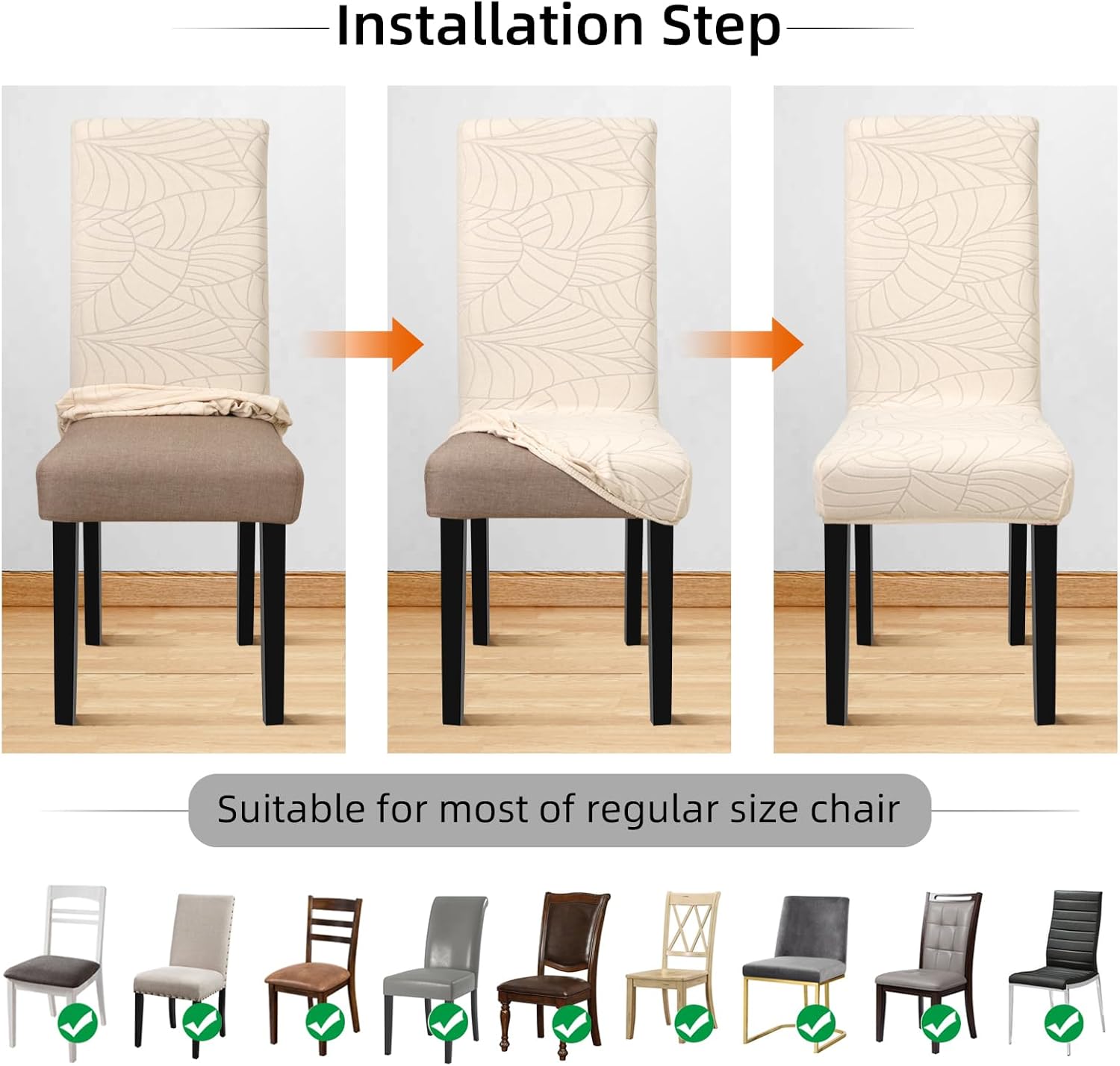 Installation Step

Suitable for most of regular size chair