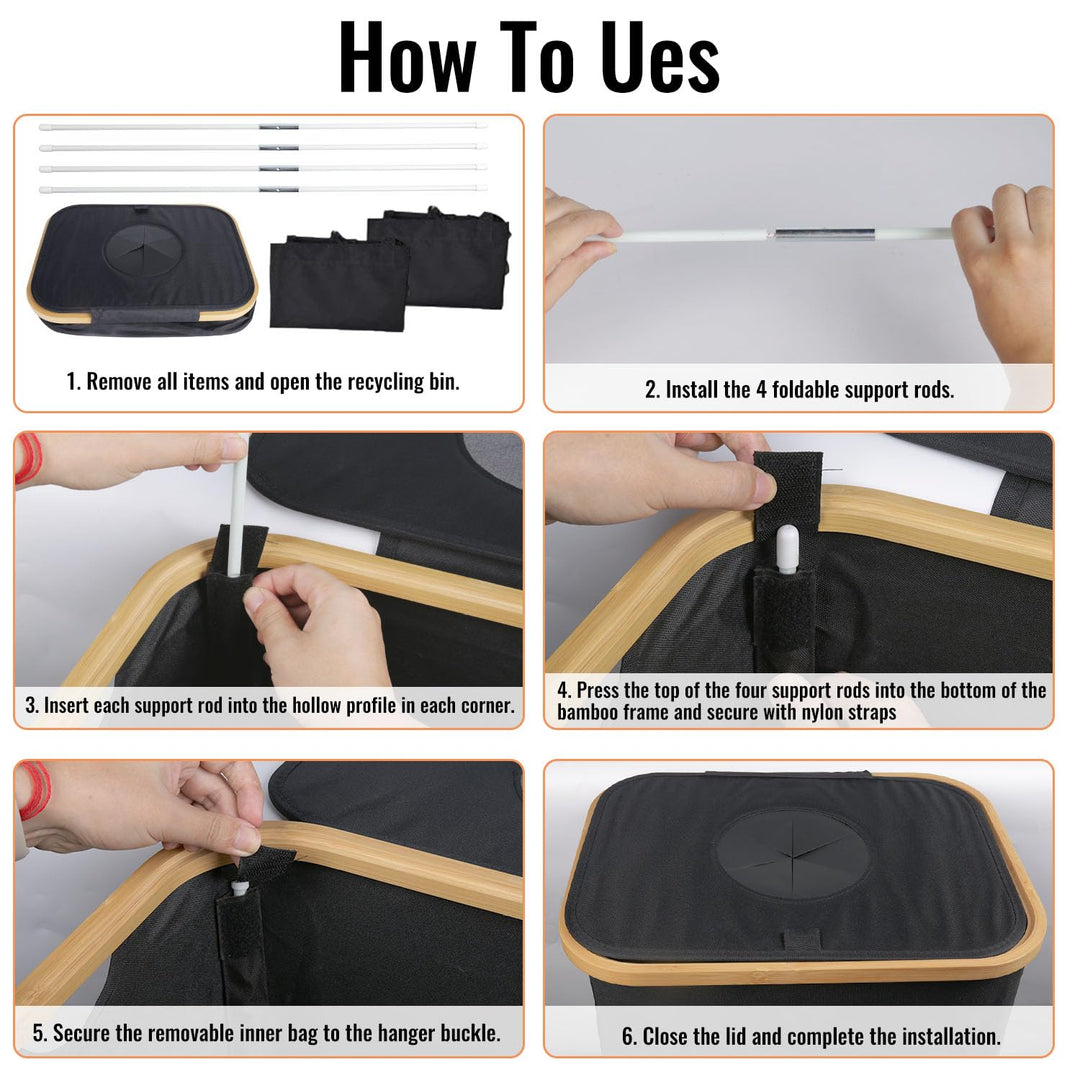 How To Ues

1. Remove all items and open the recycling bin.

2. Install the 4 foldable support rods.

3. Insert each support rod into the hollow profile in each corner.

4. Press the top of the four support rods into the bottom of the bamboo frame and secure with nylon straps

5. Secure the removable inner bag to the hanger buckle.

6. Close the lid and complete the installation.