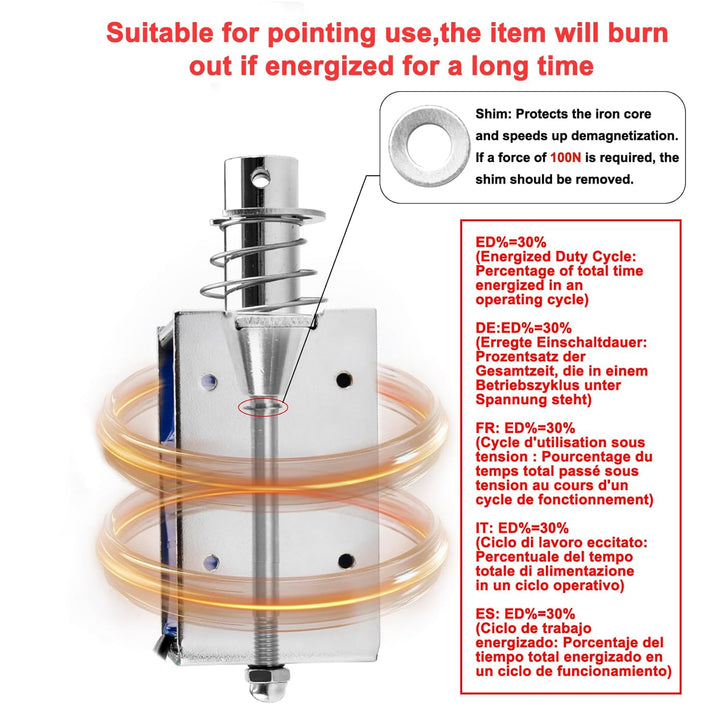 Suitable for pointing use,the item will burn out if energized for a long time

Shim: Protects the iron core and speeds up demagnetization. If a force of 100N is required, the shim should be removed.

ED%=30%
(Energized Duty Cycle: Percentage of total time energized in an operating cycle)

DE:ED%=30%
(Erregte Einschaltdauer: Prozentsatz der Gesamtzeit, die in einem Betriebszyklus unter Spannung steht)

FR: ED%=30%
(Cycle d'utilisation sous tension : Pourcentage du temps total passé sous tension au cours d'un cycle de fonctionnement)

IT: ED%=30%
(Ciclo di lavoro eccitato: Percentuale del tempo totale di alimentazione in un ciclo operativo)

ES: ED%=30%
(Ciclo de trabajo energizado: Porcentaje del tiempo total energizado en un ciclo de funcionamiento)