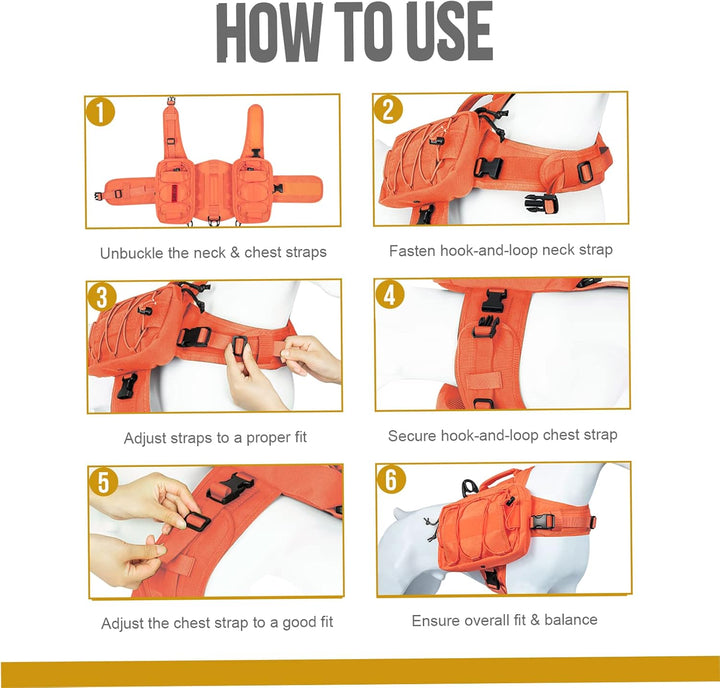 HOW TO USE

1

Unbuckle the neck & chest straps

2

Fasten hook-and-loop neck strap

3

Adjust straps to a proper fit

4

Secure hook-and-loop chest strap

5

Adjust the chest strap to a good fit

6

Ensure overall fit & balance