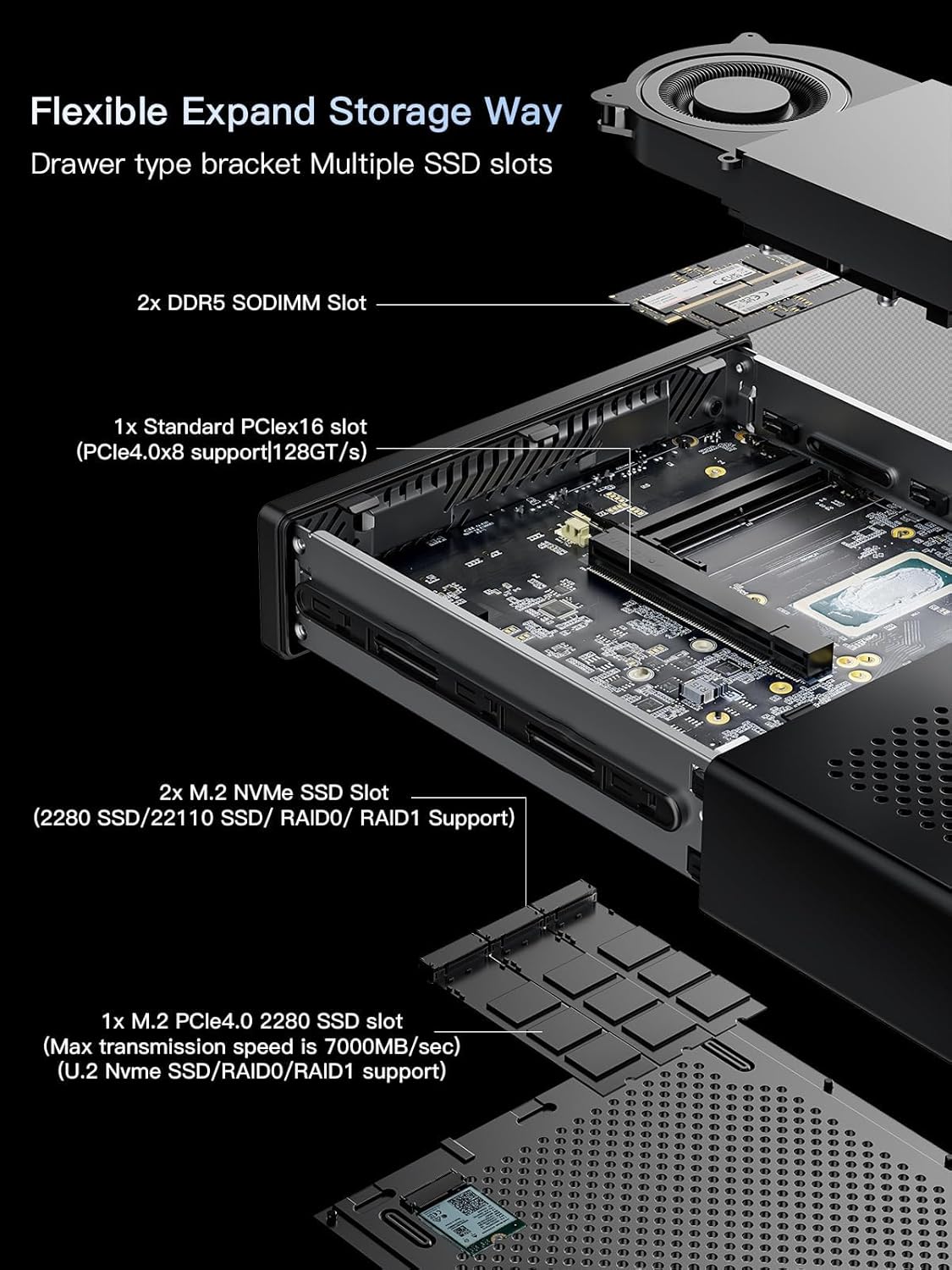 Flexible Expand Storage Way
Drawer type bracket Multiple SSD slots

2x DDR5 SODIMM Slot

1x Standard PCIex16 slot
(PCIe4.0x8 support|128GT/s)

2x M.2 NVMe SSD Slot
(2280 SSD/22110 SSD/ RAID0/ RAID1 Support)

1x M.2 PCIe4.0 2280 SSD slot
(Max transmission speed is 7000MB/sec)
(U.2 Nvme SSD/RAID0/RAID1 support)