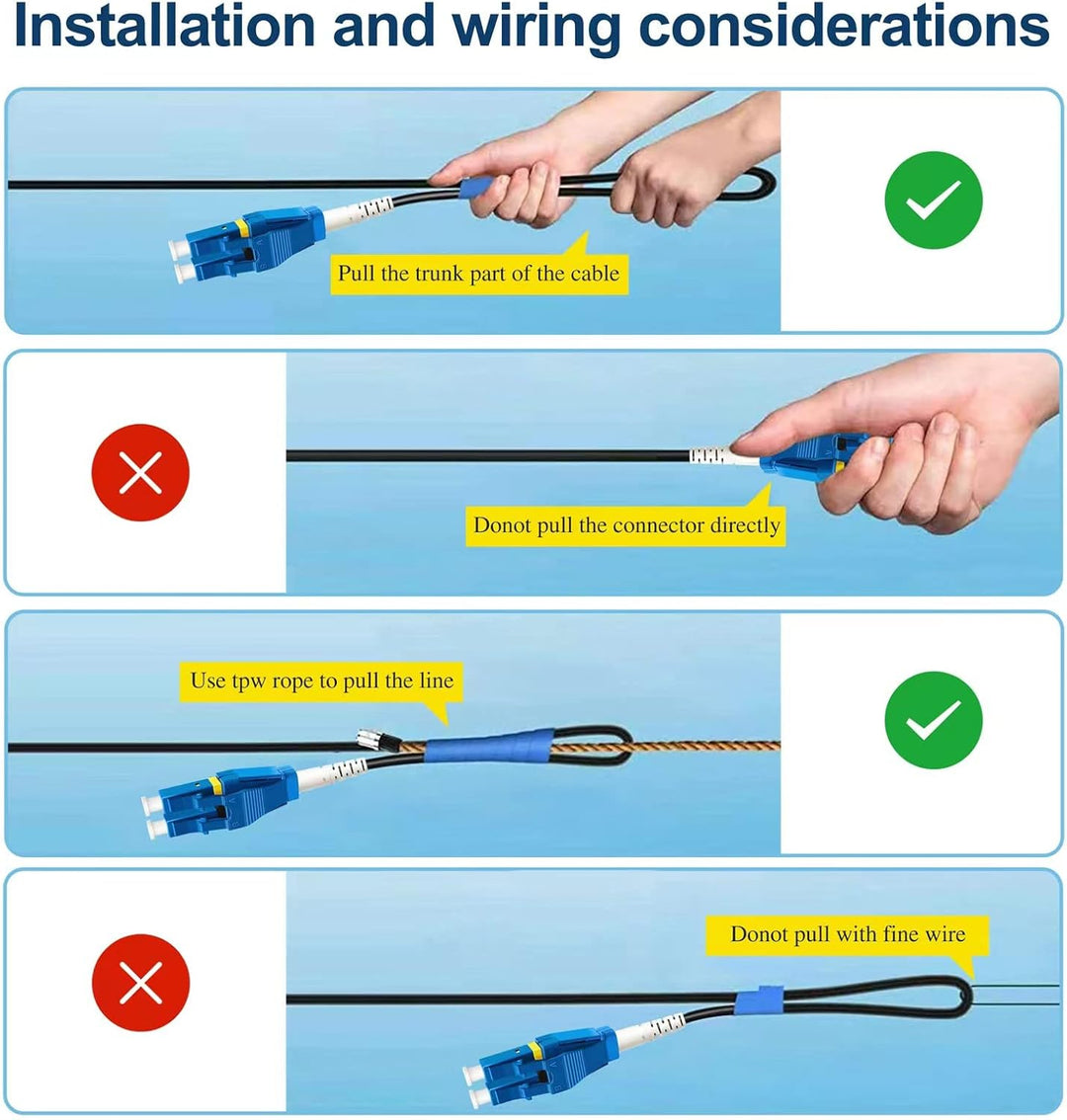 Installation and wiring considerations

Pull the trunk part of the cable

Donot pull the connector directly

Use tpw rope to pull the line

Donot pull with fine wire