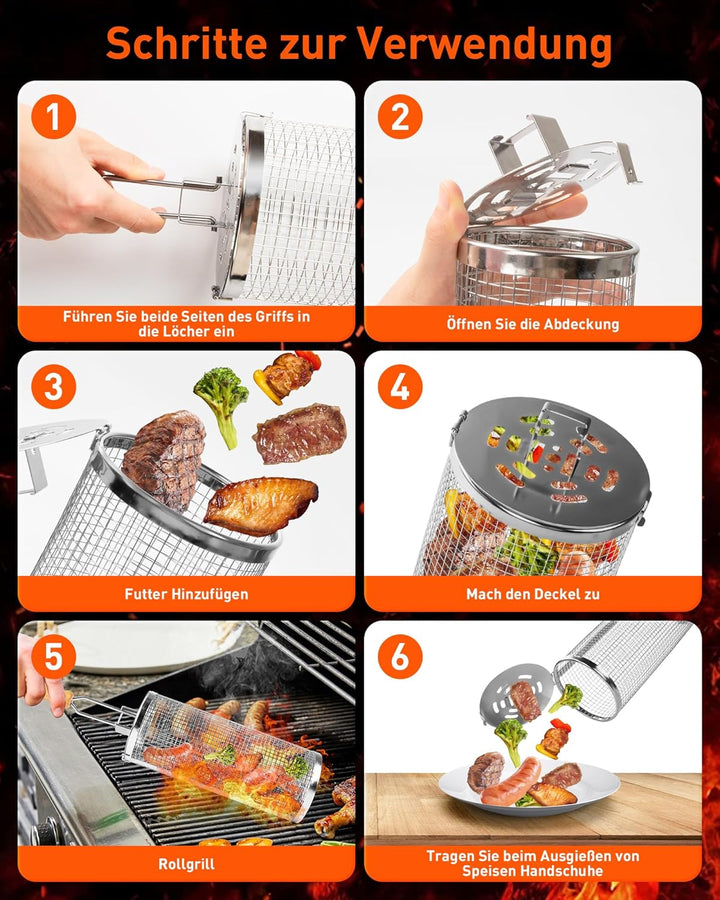 Schritte zur Verwendung

1

Führen Sie beide Seiten des Griffs in die Löcher ein

2

Öffnen Sie die Abdeckung

3

Futter Hinzufügen

4

Mach den Deckel zu

5

Rollgrill

6

Tragen Sie beim Ausgießen von Speisen Handschuhe