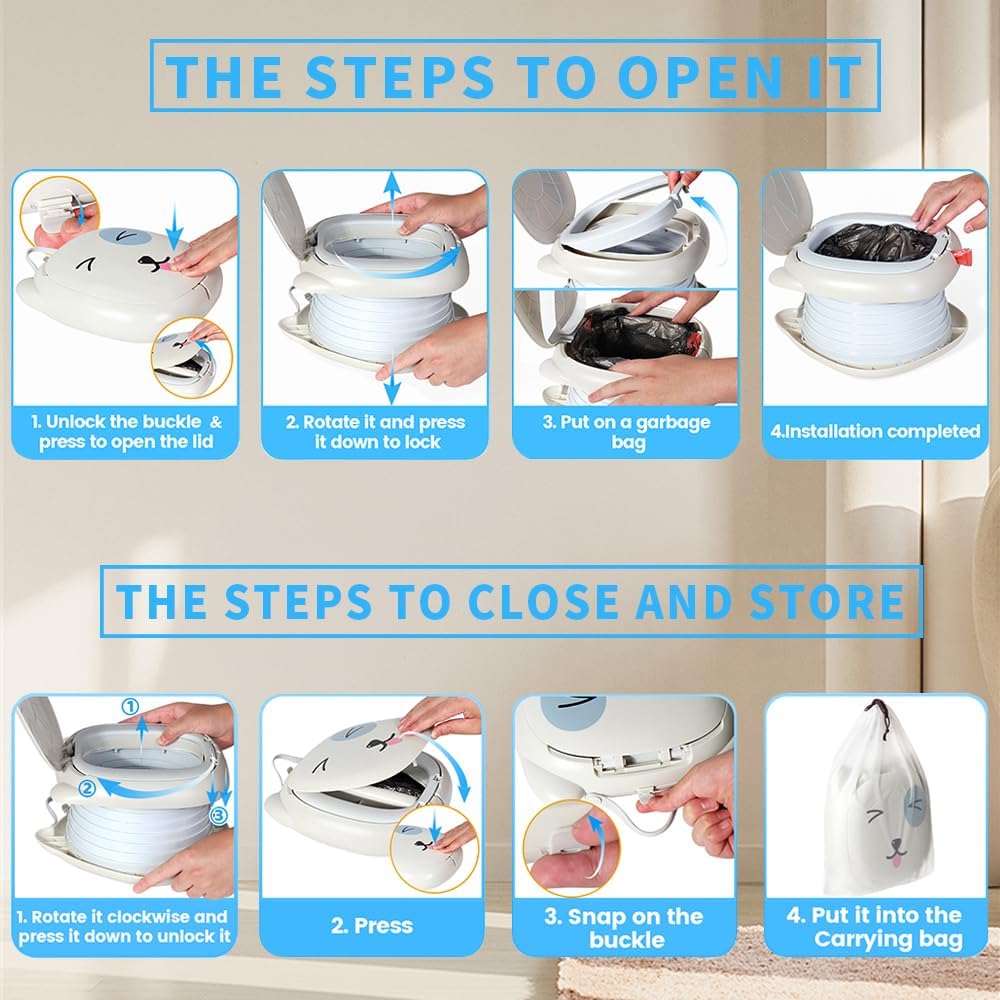 THE STEPS TO OPEN IT

1. Unlock the buckle & press to open the lid

2. Rotate it and press it down to lock

3. Put on a garbage bag

4.Installation completed

THE STEPS TO CLOSE AND STORE

①
②
③

1. Rotate it clockwise and press it down to unlock it

2. Press

3. Snap on the buckle

4. Put it into the Carrying bag